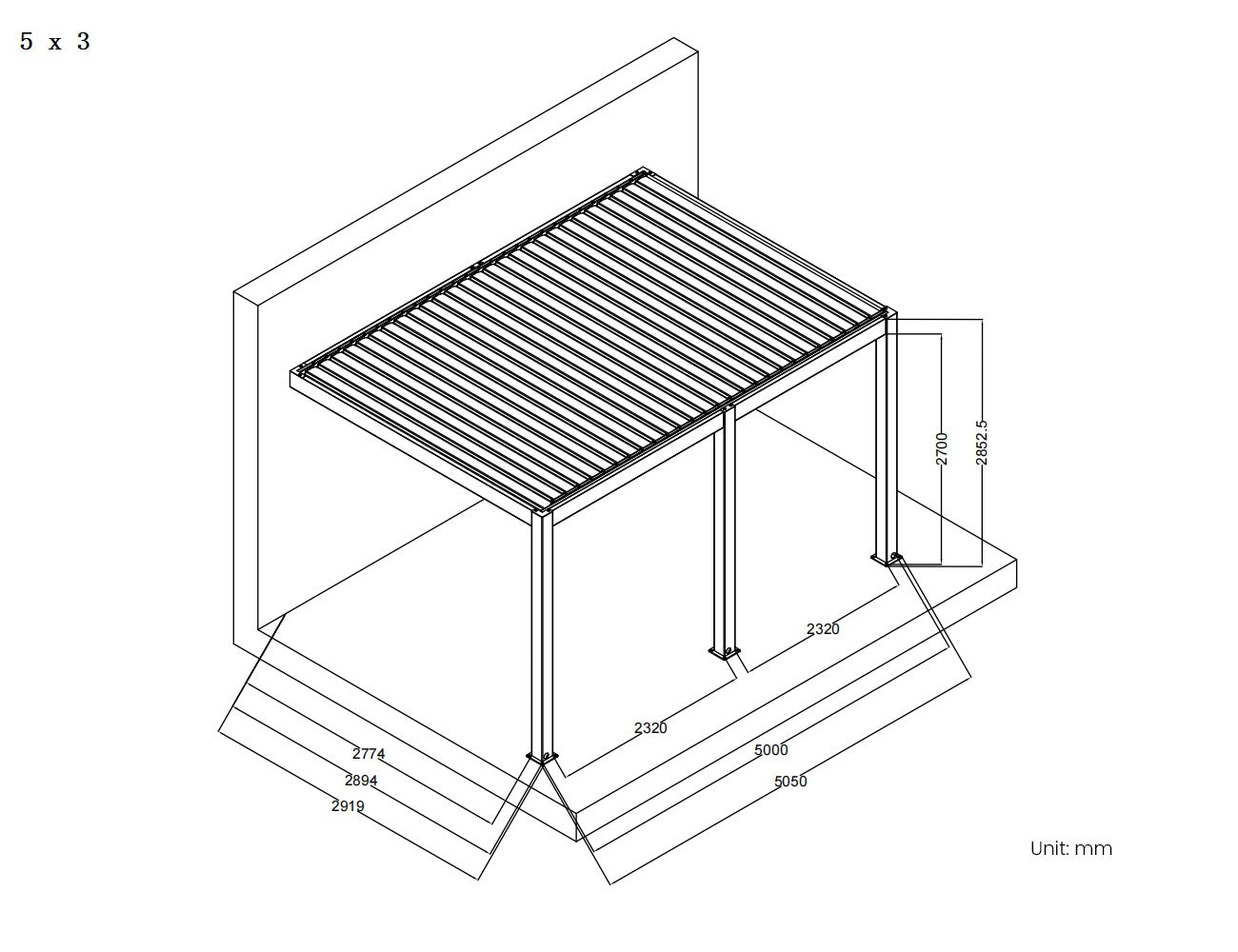 5 x 3

2700
2852.5

2320
2320
5000
5050

2774
2894
2919

Unit: mm