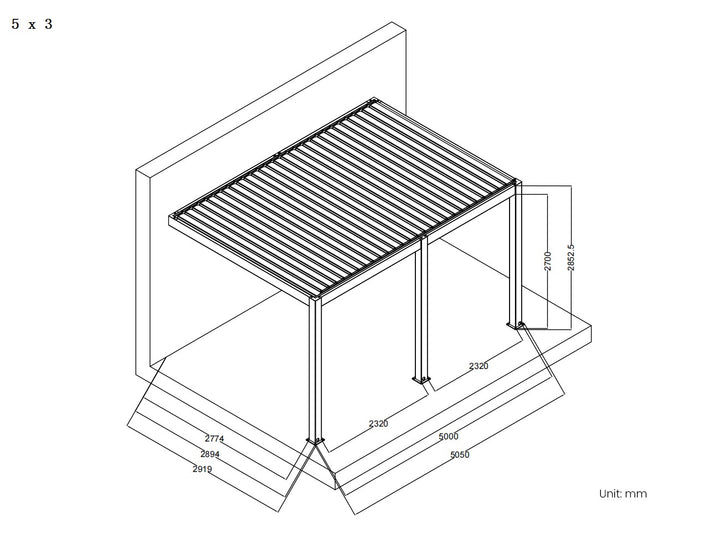 5 x 3

2700
2852.5
2320
2320
5000
5050
2774
2894
2919

Unit: mm