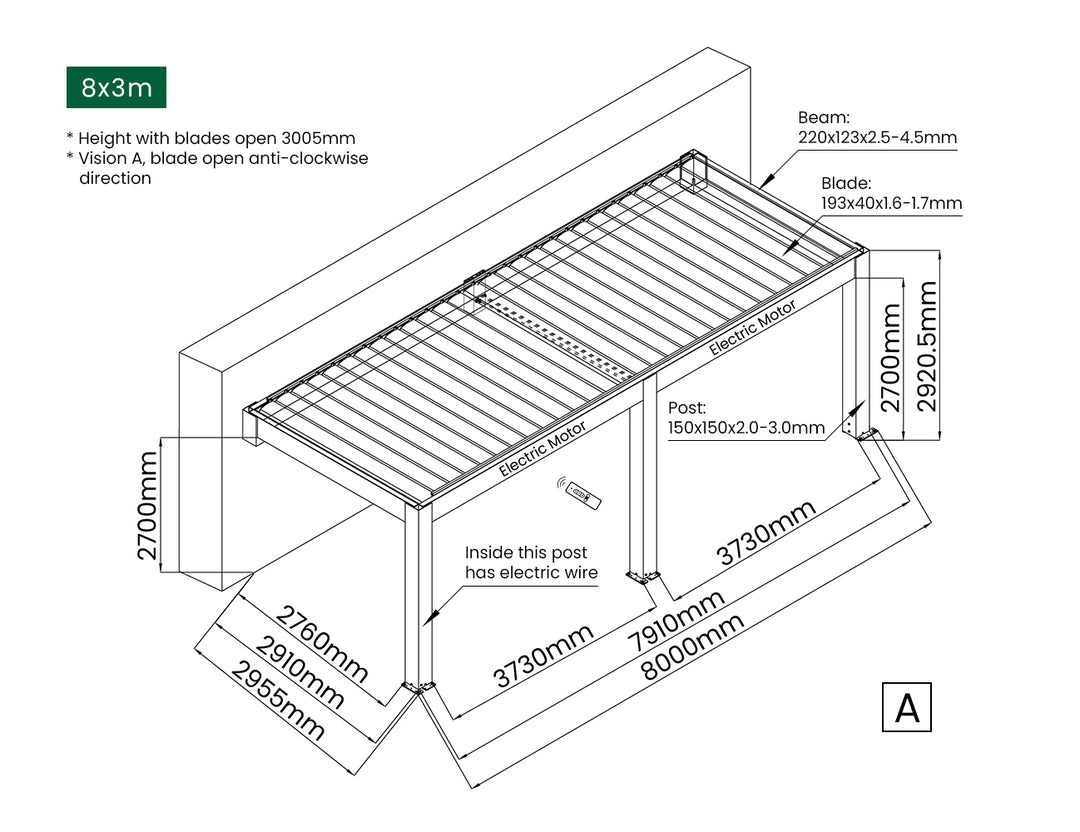 8x3m

* Height with blades open 3005mm
* Vision A, blade open anti-clockwise direction

Beam:
220x123x2.5-4.5mm

Blade:
193x40x1.6-1.7mm

Electric Motor

Electric Motor

2700mm

2920.5mm

Post:
150x150x2.0-3.0mm

2700mm

Inside this post has electric wire

3730mm

3730mm

7910mm

8000mm

2760mm

2910mm

2955mm

A