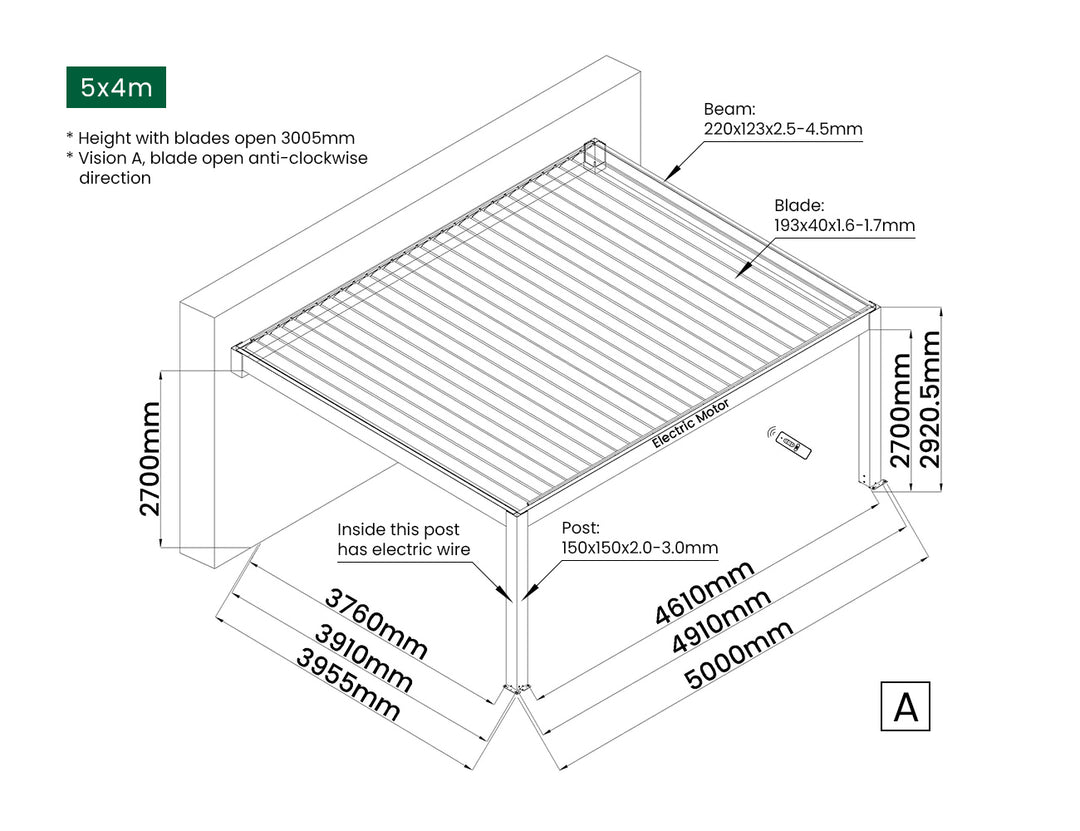 5x4m

* Height with blades open 3005mm
* Vision A, blade open anti-clockwise direction

Beam:
220x123x2.5-4.5mm

Blade:
193x40x1.6-1.7mm

Electric Motor

2700mm

2700mm
2920.5mm

Inside this post has electric wire

Post:
150x150x2.0-3.0mm

3760mm
3910mm
3955mm

4610mm
4910mm
5000mm

A