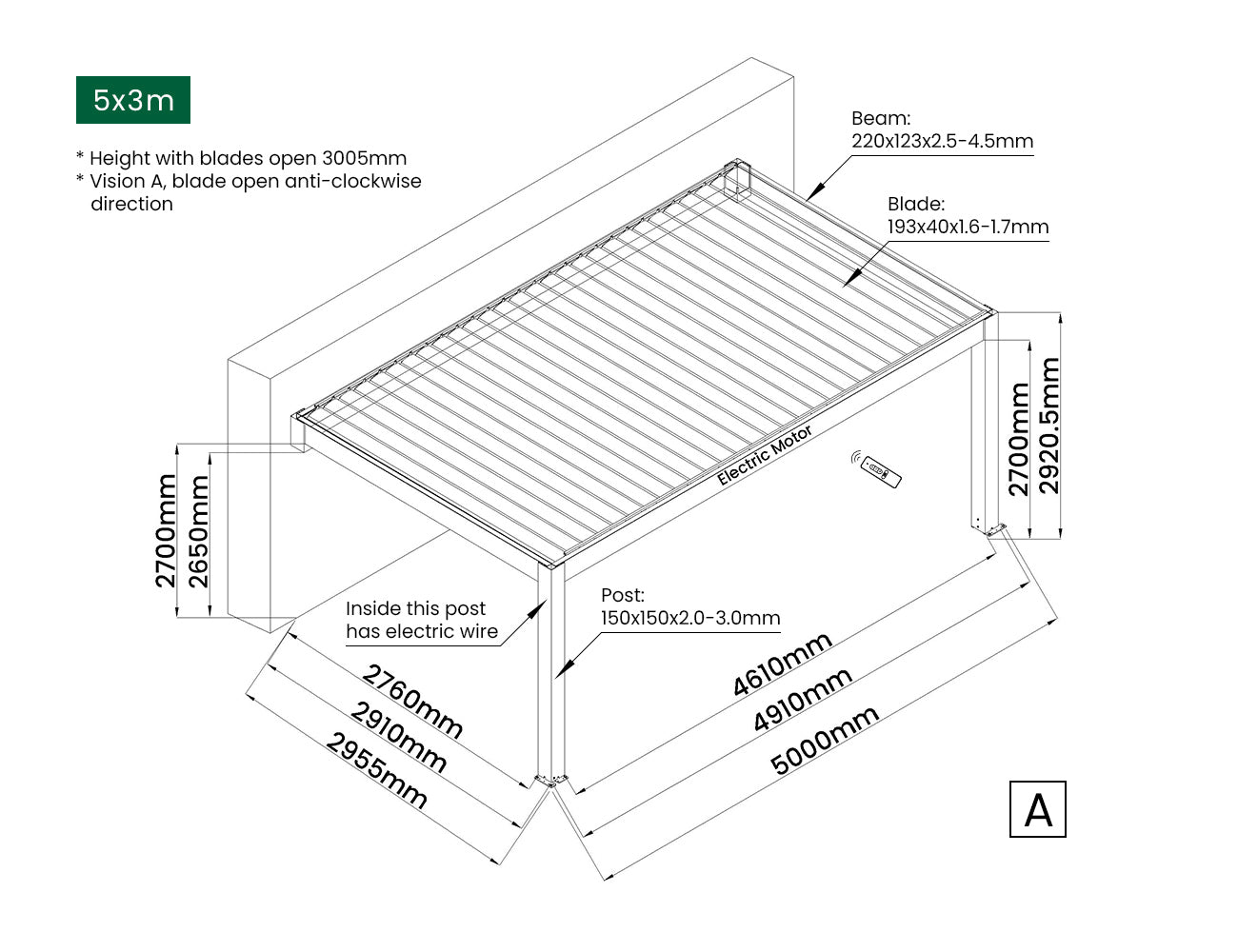 5x3m

* Height with blades open 3005mm
* Vision A, blade open anti-clockwise direction

Beam:
220x123x2.5-4.5mm

Blade:
193x40x1.6-1.7mm

Electric Motor

2700mm
2920.5mm

2700mm
2650mm

Inside this post has electric wire

Post:
150x150x2.0-3.0mm

2760mm
2910mm
2955mm

4610mm
4910mm
5000mm

A