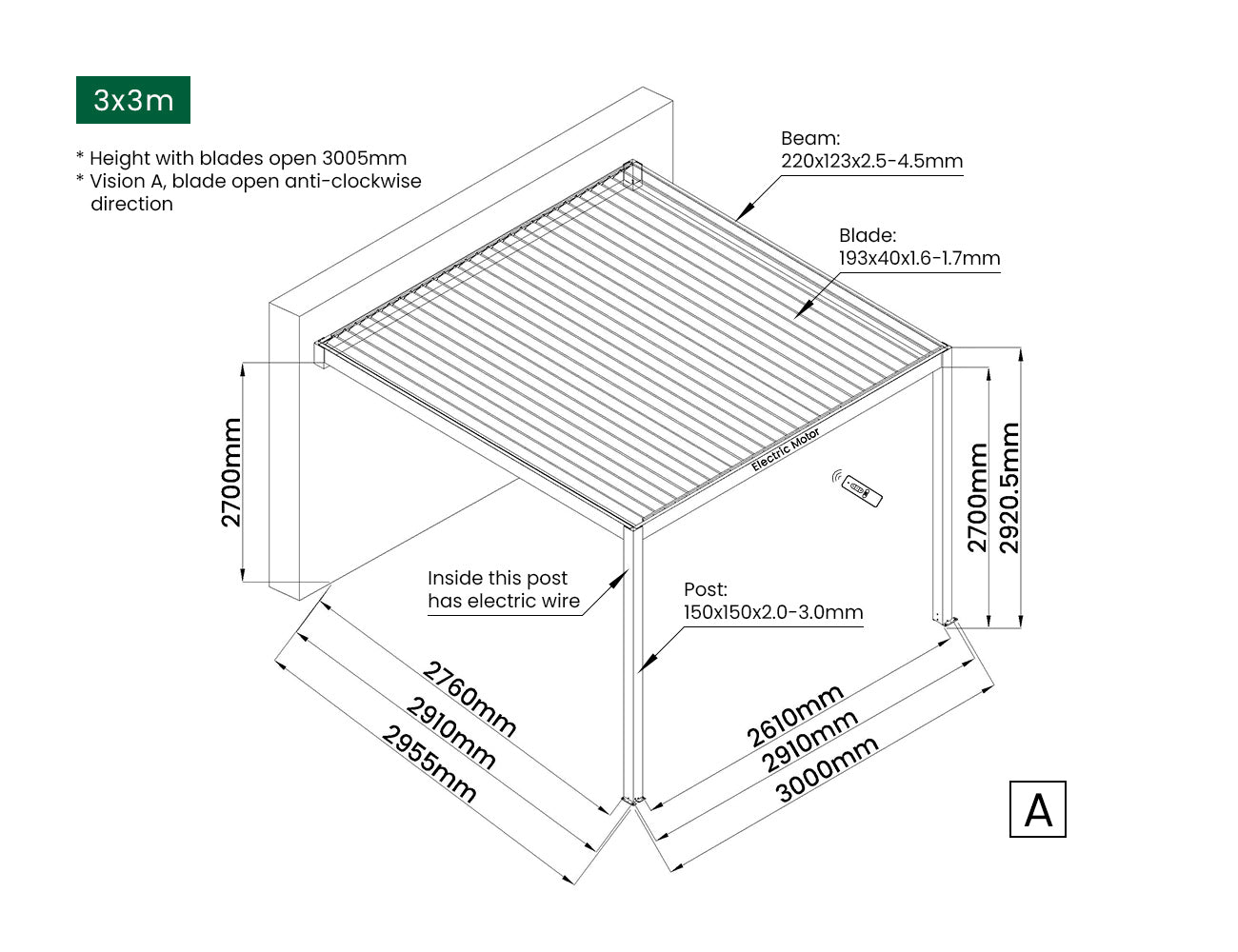 3x3m

* Height with blades open 3005mm
* Vision A, blade open anti-clockwise direction

Beam:
220x123x2.5-4.5mm

Blade:
193x40x1.6-1.7mm

Electric Motor

2700mm

2700mm

2920.5mm

Inside this post has electric wire

Post:
150x150x2.0-3.0mm

2760mm
2910mm
2955mm

2610mm
2910mm
3000mm

A