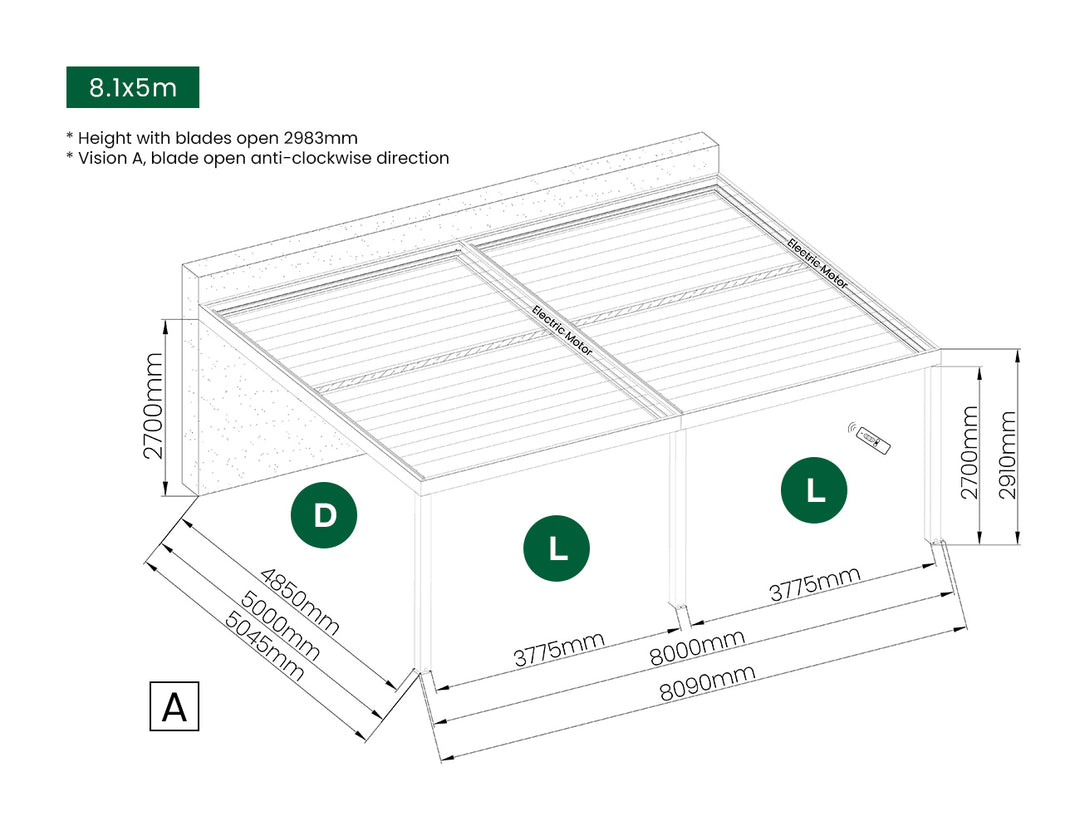 8.1x5m

* Height with blades open 2983mm
* Vision A, blade open anti-clockwise direction

Electric Motor
Electric Motor

2700mm

D
L
L

2700mm
2910mm

4850mm
5000mm
5045mm

3775mm
3775mm
8000mm
8090mm

A