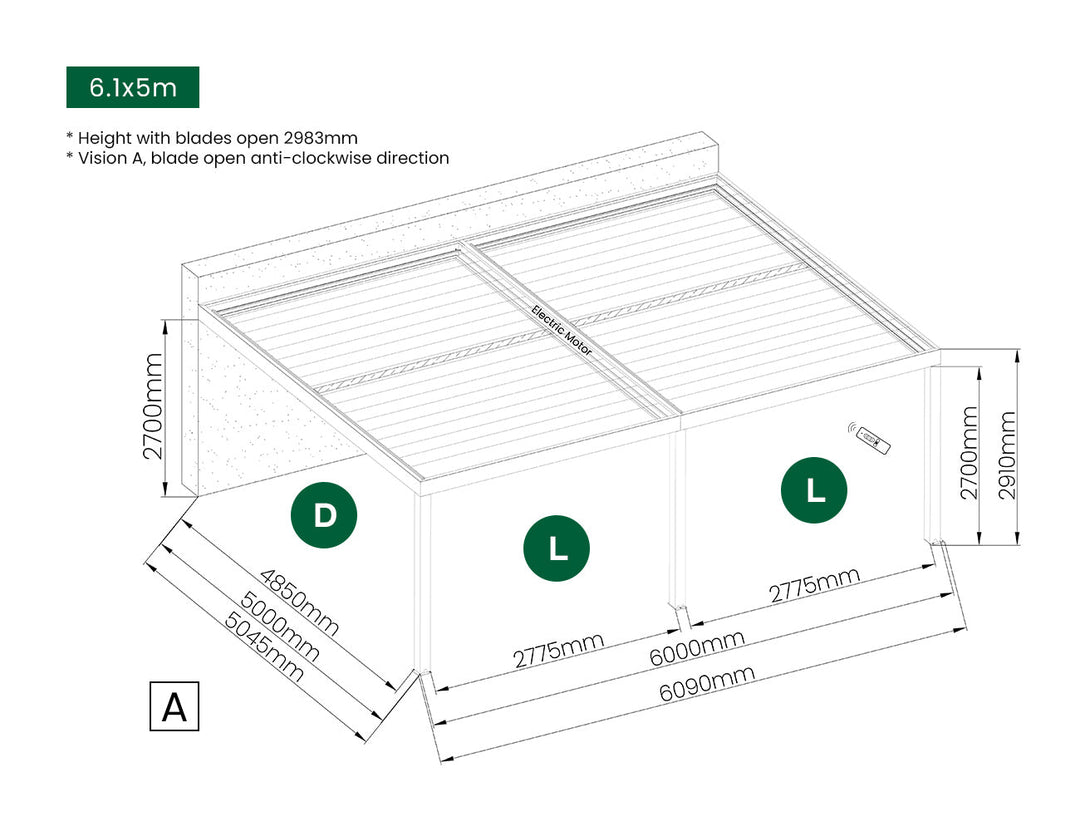 6.1x5m

* Height with blades open 2983mm
* Vision A, blade open anti-clockwise direction

Electric Motor

2700mm

D

L

L

2700mm

2910mm

4850mm
5000mm
5045mm

2775mm

2775mm

6000mm

6090mm

A