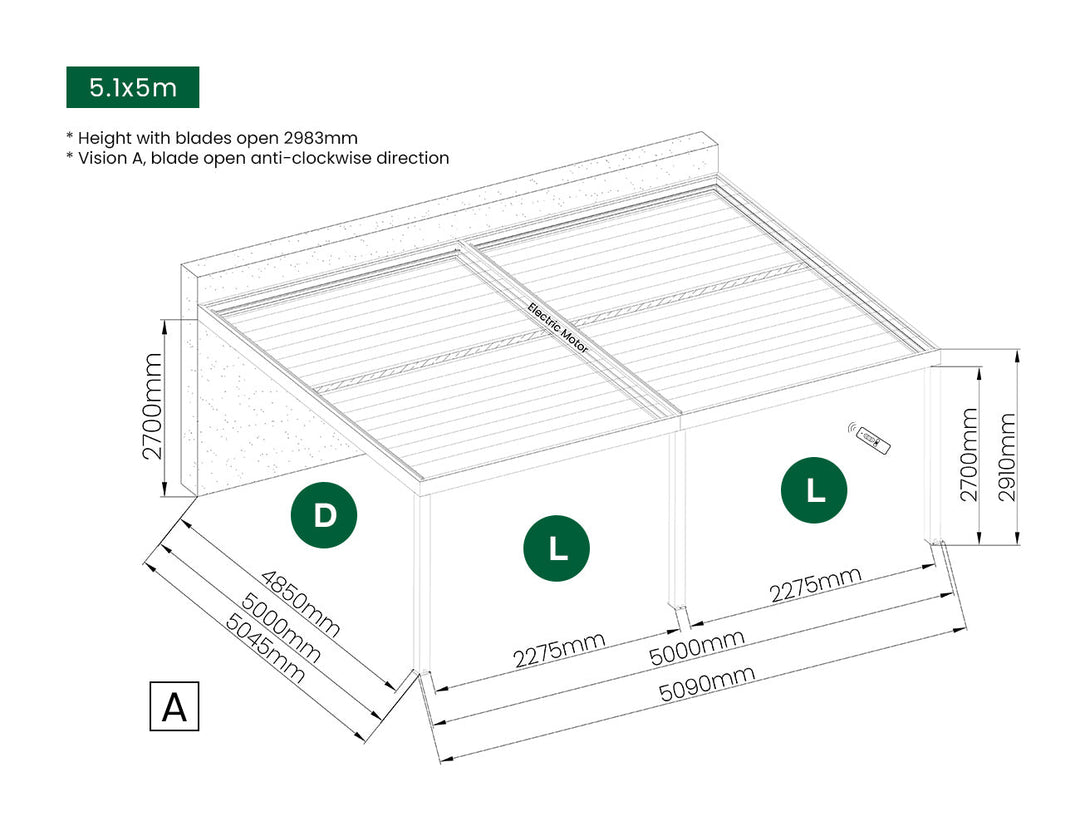 5.1x5m

* Height with blades open 2983mm
* Vision A, blade open anti-clockwise direction

Electric Motor

2700mm

D

L

L

2700mm

2910mm

4850mm
5000mm
5045mm

2275mm

2275mm

5000mm

5090mm

A