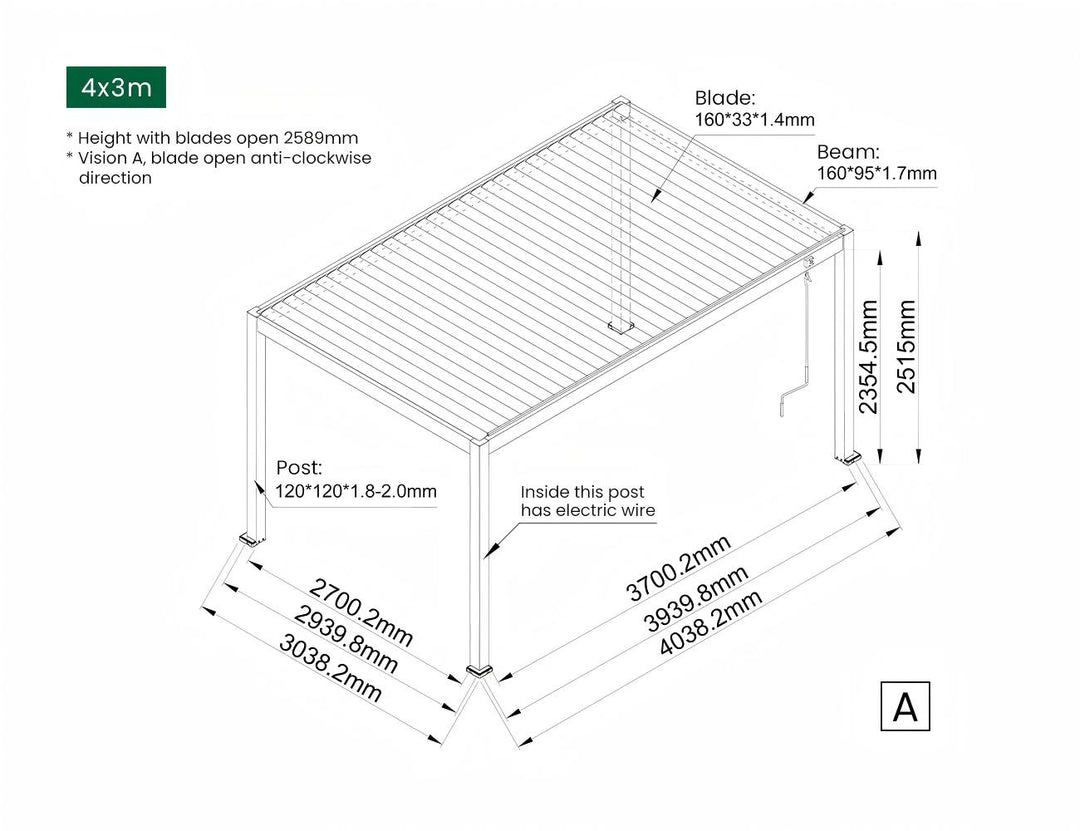 4x3m

* Height with blades open 2589mm
* Vision A, blade open anti-clockwise direction

Blade:
160*33*1.4mm

Beam:
160*95*1.7mm

2354.5mm

2515mm

Post:
120*120*1.8-2.0mm

Inside this post has electric wire

2700.2mm
2939.8mm
3038.2mm

3700.2mm
3939.8mm
4038.2mm

A