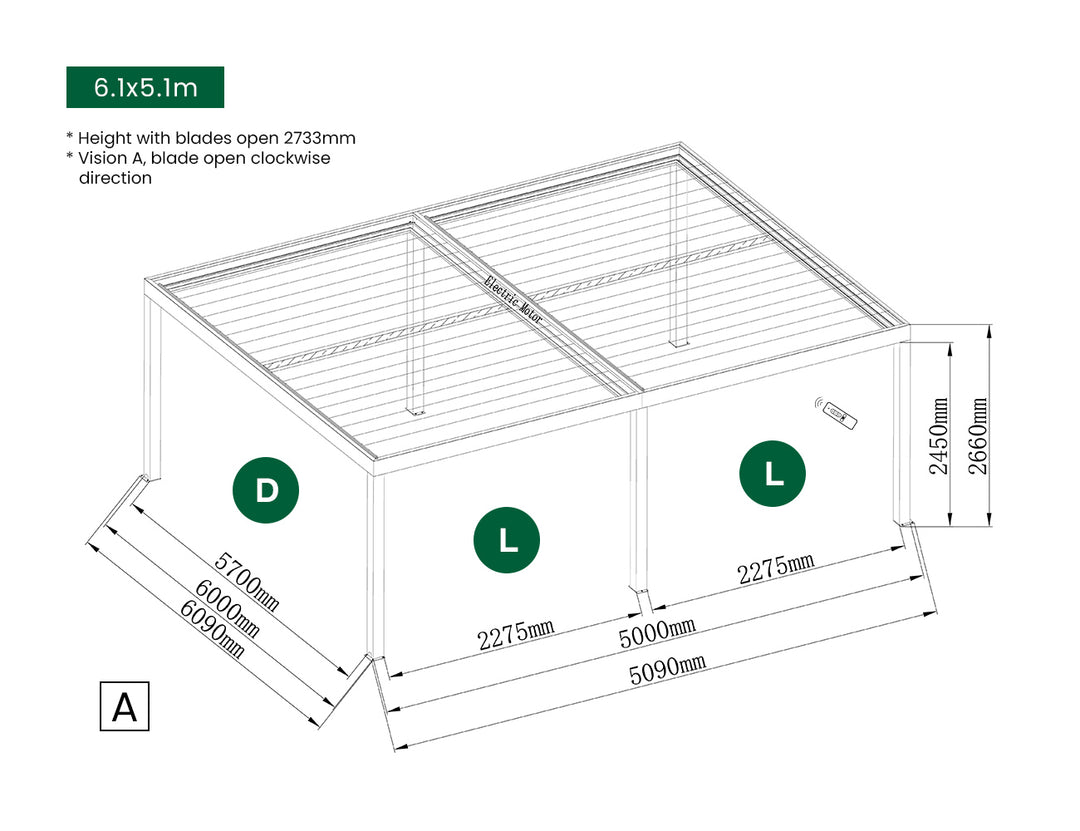 6.1x5.1m

* Height with blades open 2733mm
* Vision A, blade open clockwise direction

Electric Motor

D

L

L

2450mm

2660mm

5700mm
6000mm
6090mm

2275mm

2275mm

5000mm

5090mm

A