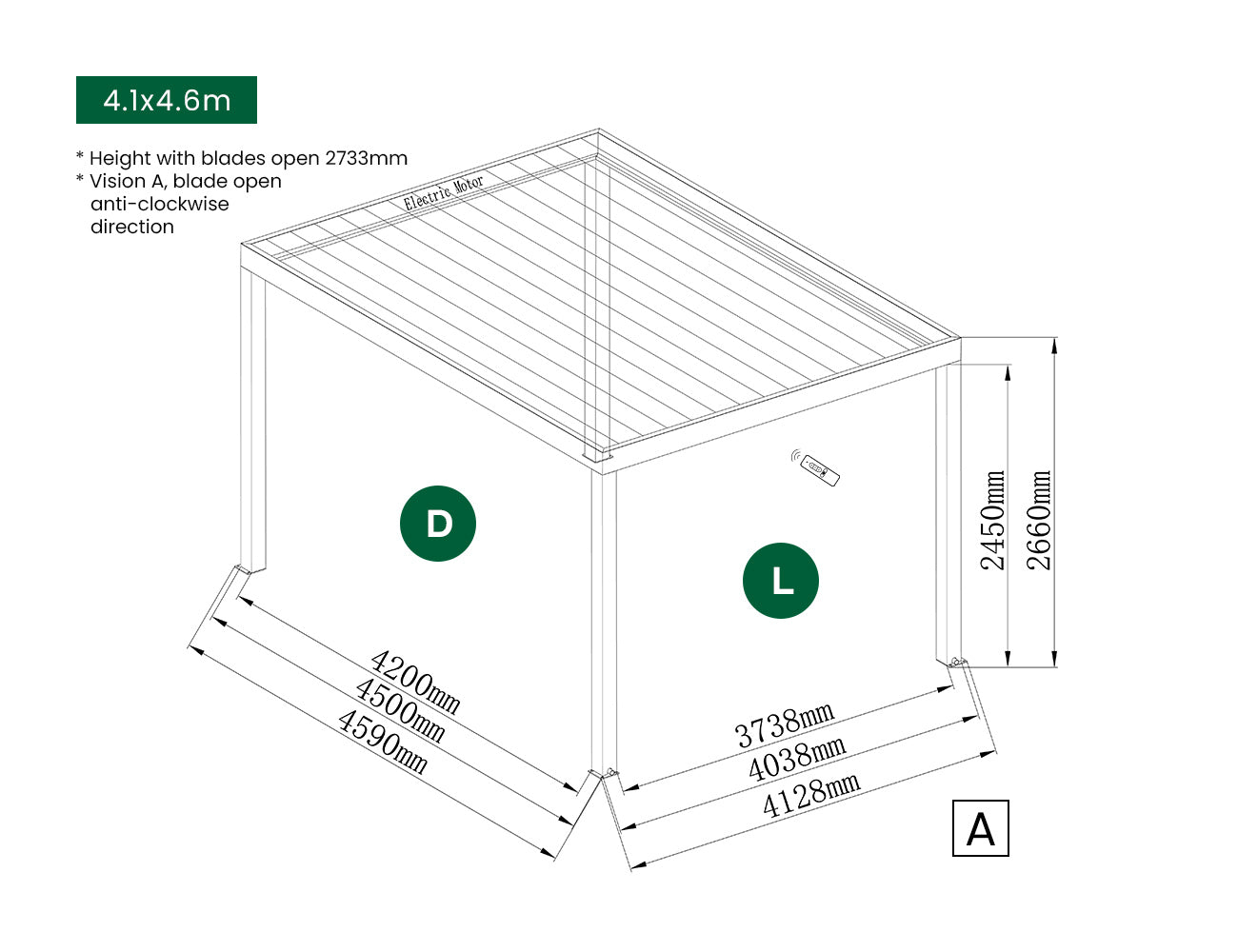 4.1x4.6m

* Height with blades open 2733mm
* Vision A, blade open anti-clockwise direction

Electric Motor

D

L

2450mm
2660mm

4200mm
4500mm
4590mm

3738mm
4038mm
4128mm

A