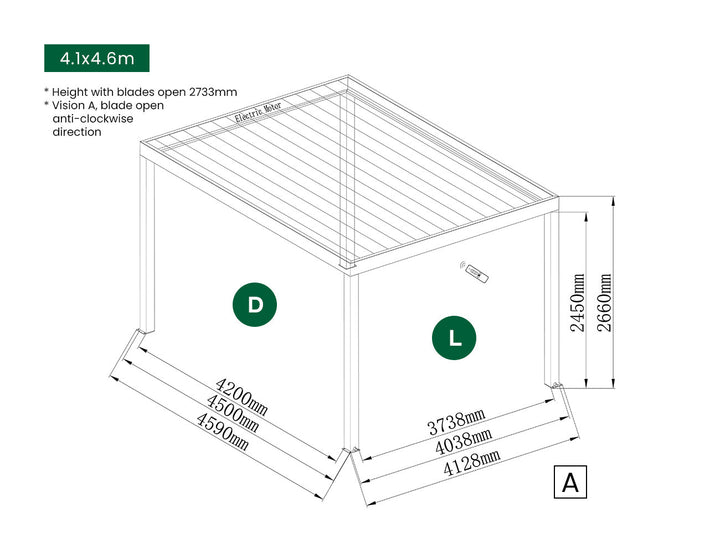 4.1x4.6m

* Height with blades open 2733mm
* Vision A, blade open anti-clockwise direction

Electric Motor

D

L

2450mm
2660mm

4200mm
4500mm
4590mm

3738mm
4038mm
4128mm

A