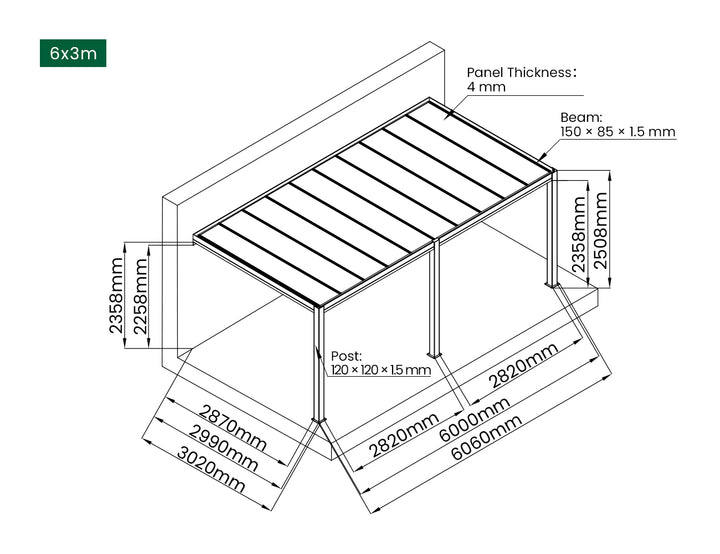 6x3m

Panel Thickness:
4 mm

Beam:
150 × 85 × 1.5 mm

2358mm
2508mm

2358mm
2258mm

Post:
120 × 120 × 1.5 mm

2870mm
2990mm
3020mm

2820mm
2820mm
6000mm
6060mm