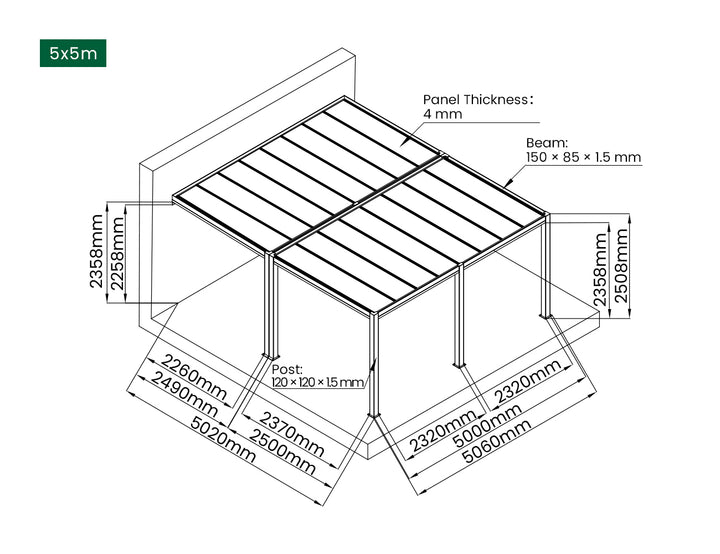 5x5m

Panel Thickness：
4 mm

Beam:
150 × 85 × 1.5 mm

2358mm
2258mm

2358mm
2508mm

Post:
120 × 120 × 1.5 mm

2260mm
2490mm
5020mm
2370mm
2500mm

2320mm
2320mm
5000mm
5060mm