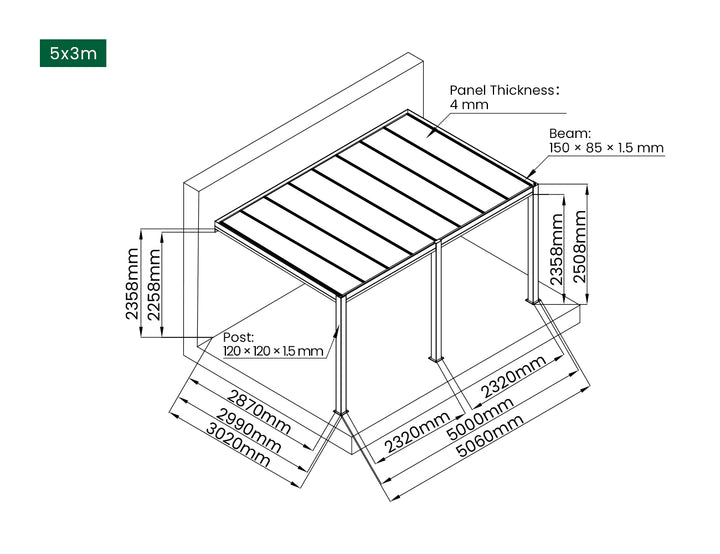 5x3m

Panel Thickness:
4 mm

Beam:
150 × 85 × 1.5 mm

2358mm
2508mm

2358mm
2258mm

Post:
120 × 120 × 1.5 mm

2870mm
2990mm
3020mm

2320mm
2320mm
5000mm
5060mm