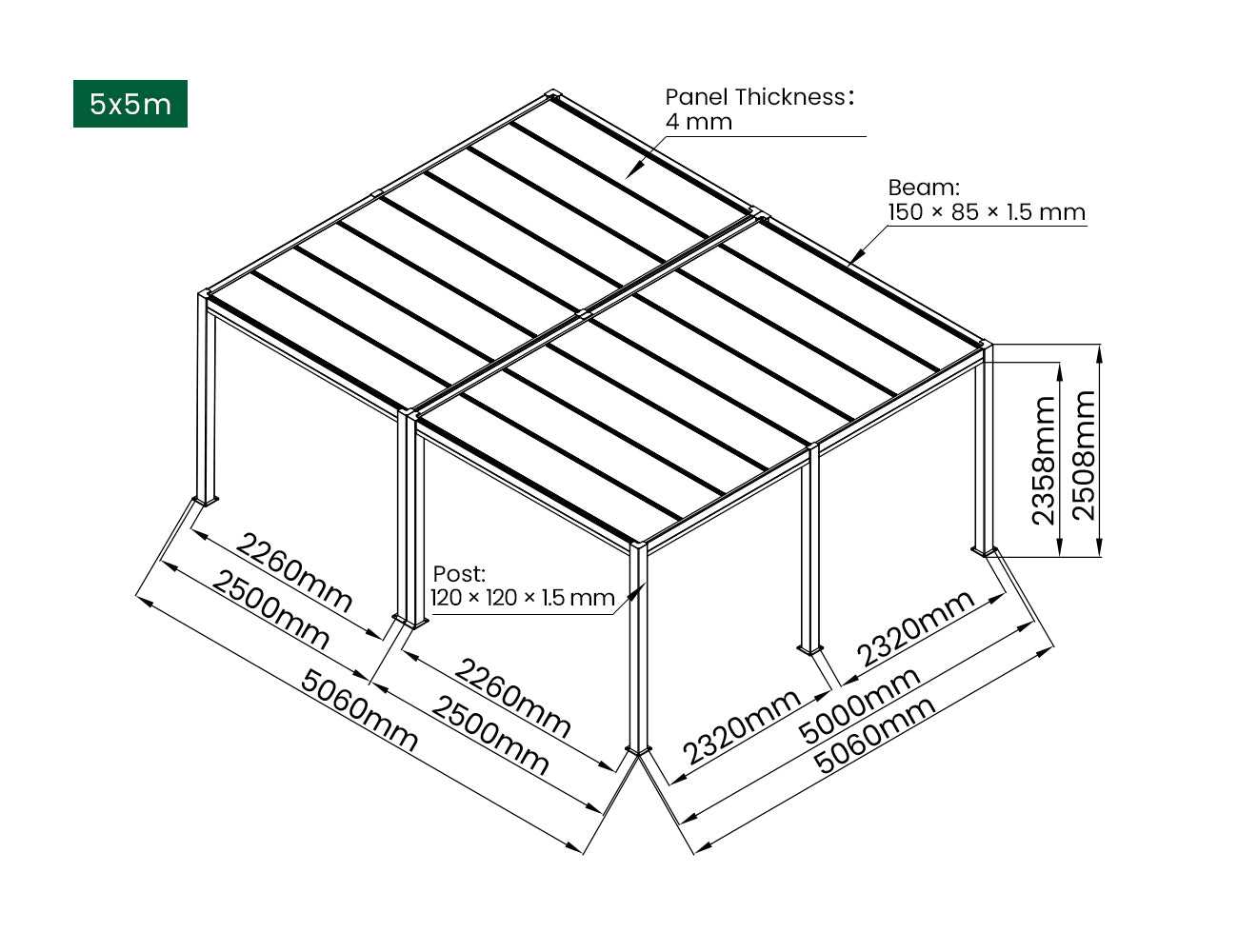 5x5m

Panel Thickness：
4 mm

Beam:
150 × 85 × 1.5 mm

2358mm
2508mm

Post:
120 × 120 × 1.5 mm

2260mm
2500mm
5060mm
2260mm
2500mm

2320mm
2320mm
5000mm
5060mm