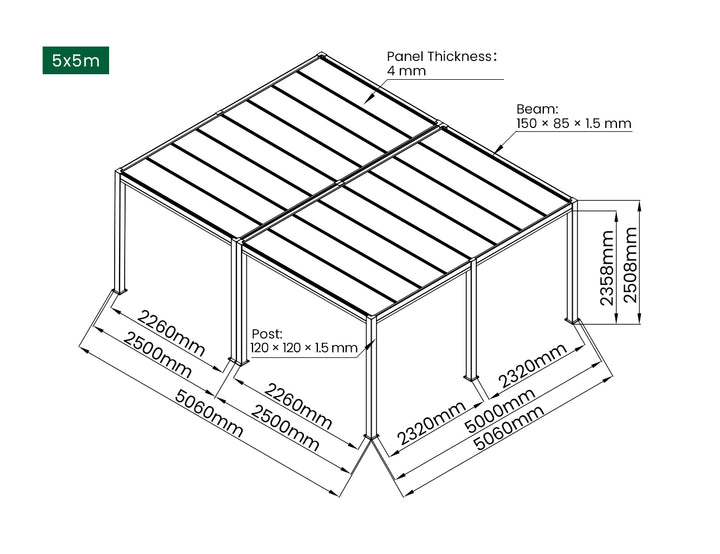 5x5m

Panel Thickness：
4 mm

Beam:
150 × 85 × 1.5 mm

2358mm
2508mm

Post:
120 × 120 × 1.5 mm

2260mm
2500mm
5060mm
2260mm
2500mm

2320mm
2320mm
5000mm
5060mm