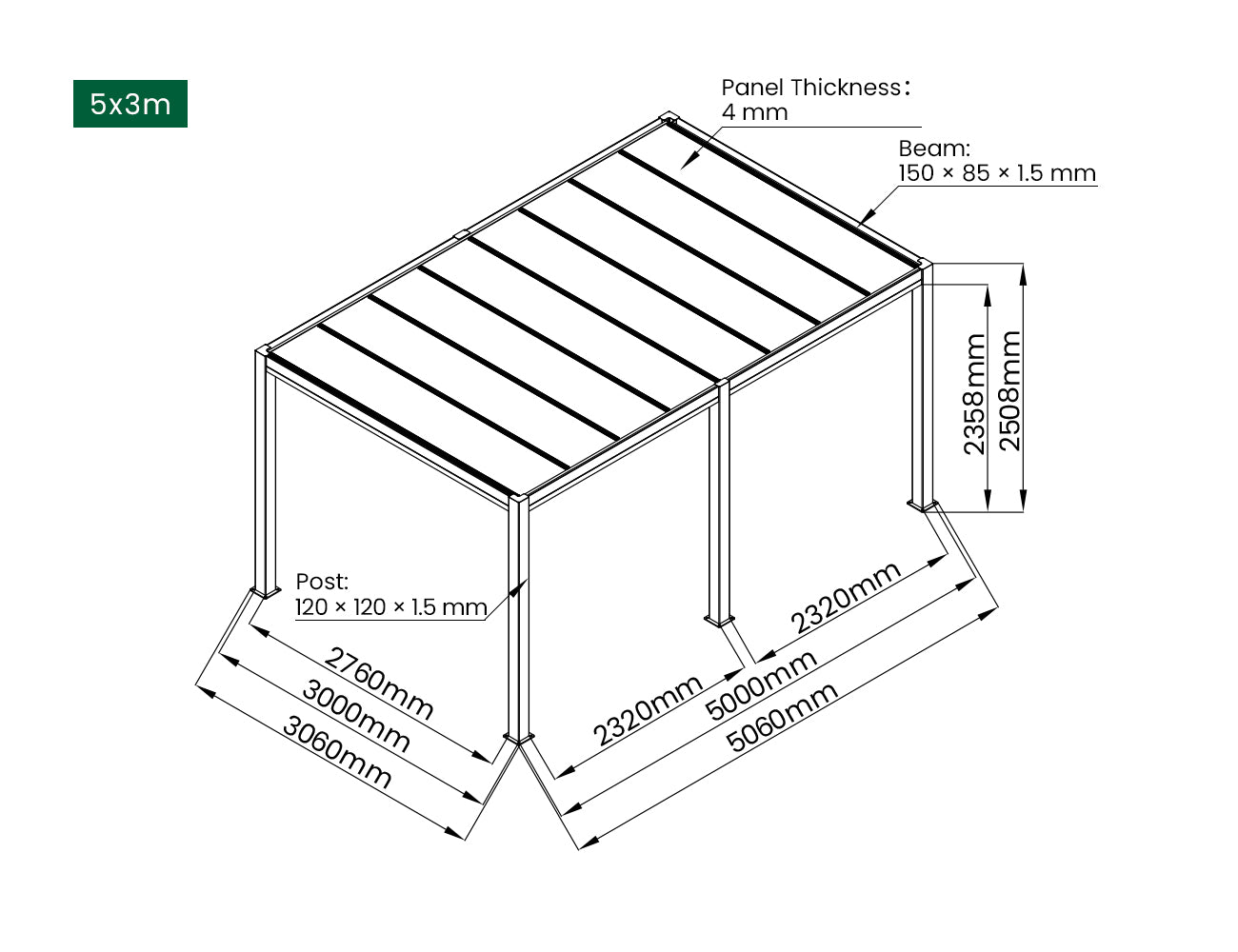 5x3m

Panel Thickness：
4 mm

Beam:
150 × 85 × 1.5 mm

2358mm
2508mm

Post:
120 × 120 × 1.5 mm

2760mm
3000mm
3060mm

2320mm
2320mm
5000mm
5060mm