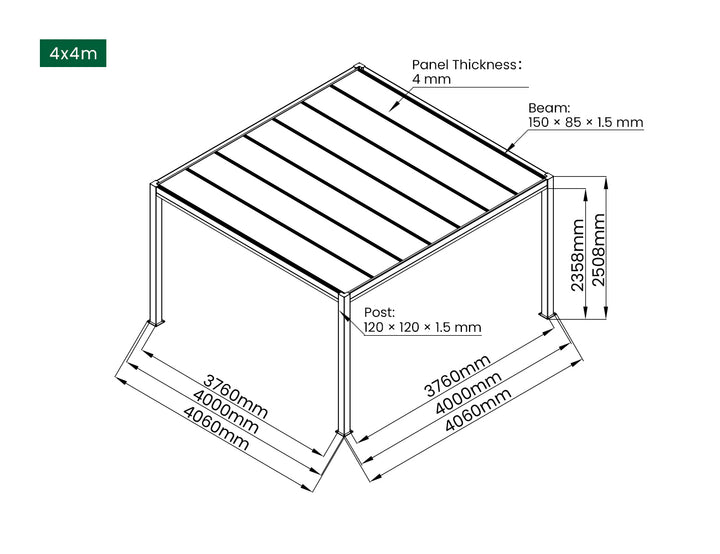 4x4m

Panel Thickness：
4 mm

Beam:
150 × 85 × 1.5 mm

2358mm
2508mm

Post:
120 × 120 × 1.5 mm

3760mm
4000mm
4060mm

3760mm
4000mm
4060mm