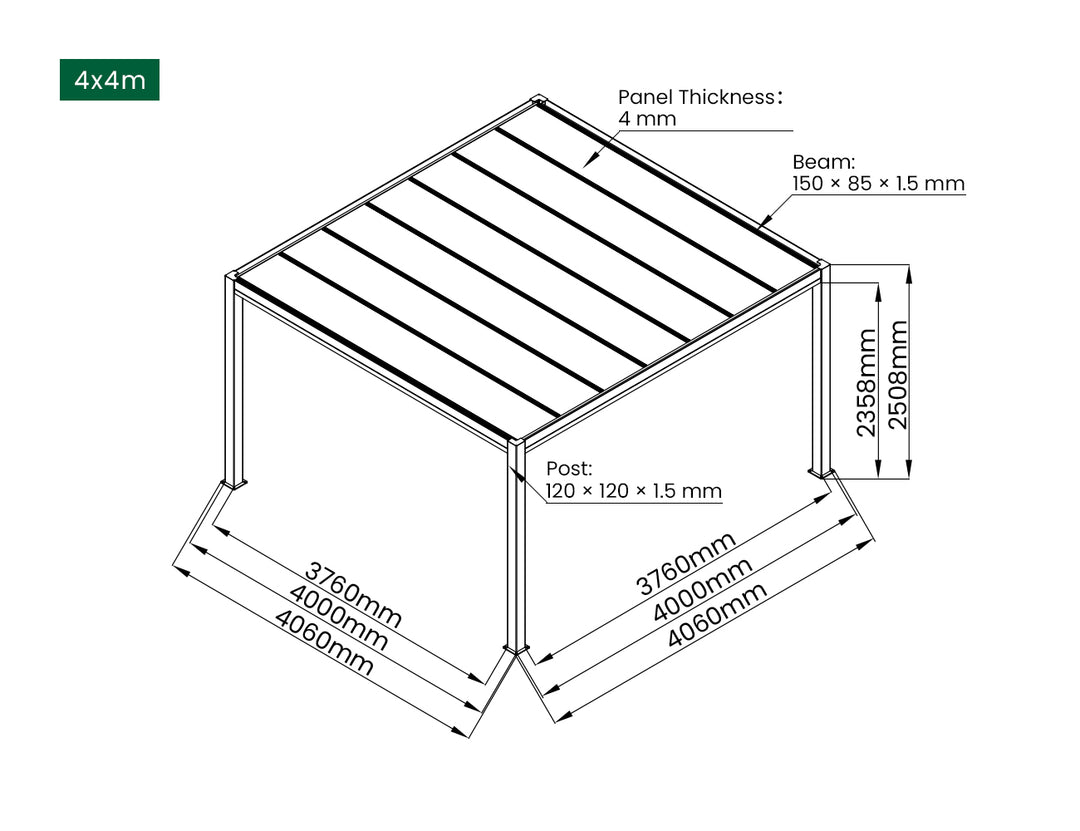 4x4m

Panel Thickness：
4 mm

Beam:
150 × 85 × 1.5 mm

2358mm
2508mm

Post:
120 × 120 × 1.5 mm

3760mm
4000mm
4060mm

3760mm
4000mm
4060mm