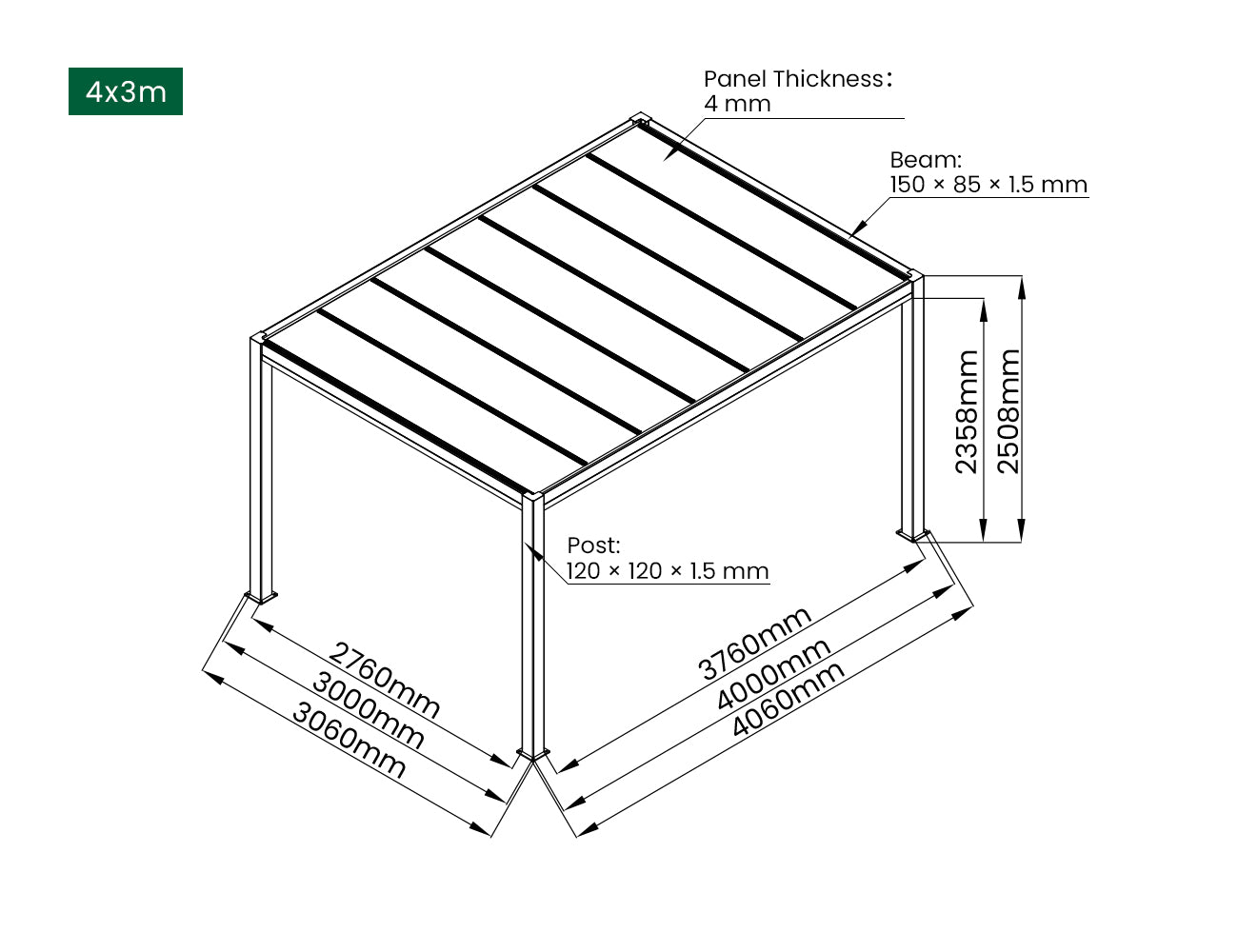 4x3m

Panel Thickness：
4 mm

Beam:
150 × 85 × 1.5 mm

2358mm
2508mm

Post:
120 × 120 × 1.5 mm

2760mm
3000mm
3060mm

3760mm
4000mm
4060mm