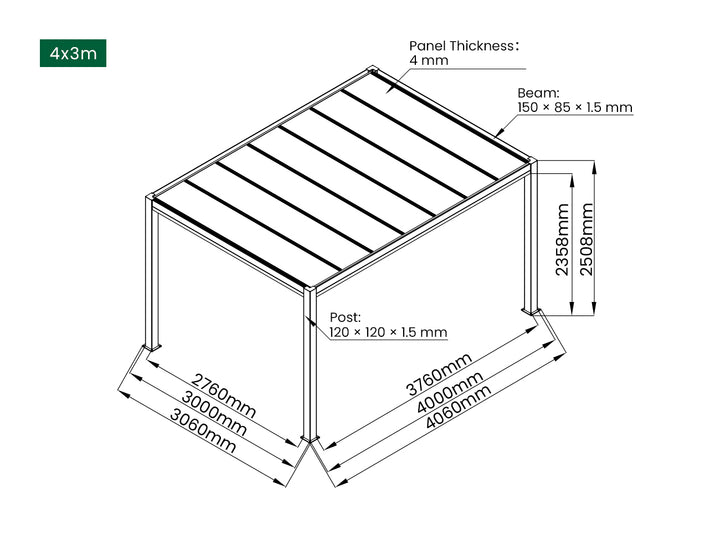 4x3m

Panel Thickness:
4 mm

Beam:
150 × 85 × 1.5 mm

2358mm

2508mm

Post:
120 × 120 × 1.5 mm

2760mm
3000mm
3060mm

3760mm
4000mm
4060mm