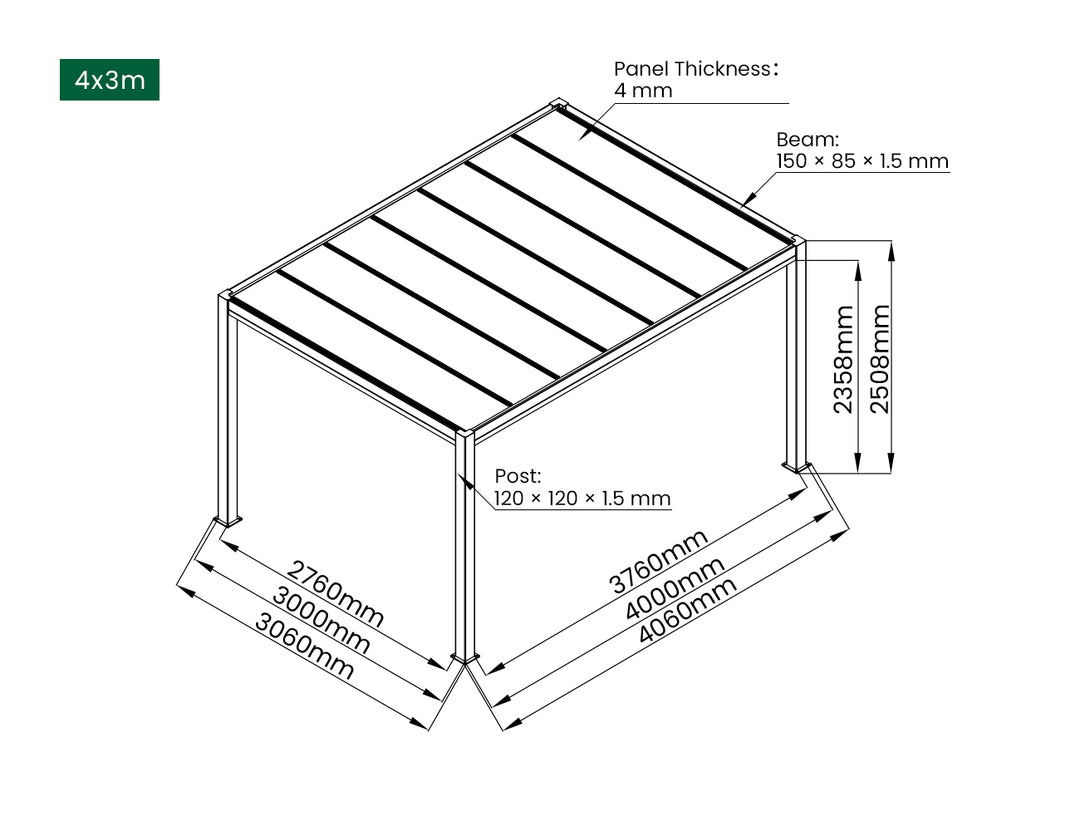 4x3m

Panel Thickness：
4 mm

Beam:
150 × 85 × 1.5 mm

2358mm

2508mm

Post:
120 × 120 × 1.5 mm

2760mm
3000mm
3060mm

3760mm
4000mm
4060mm