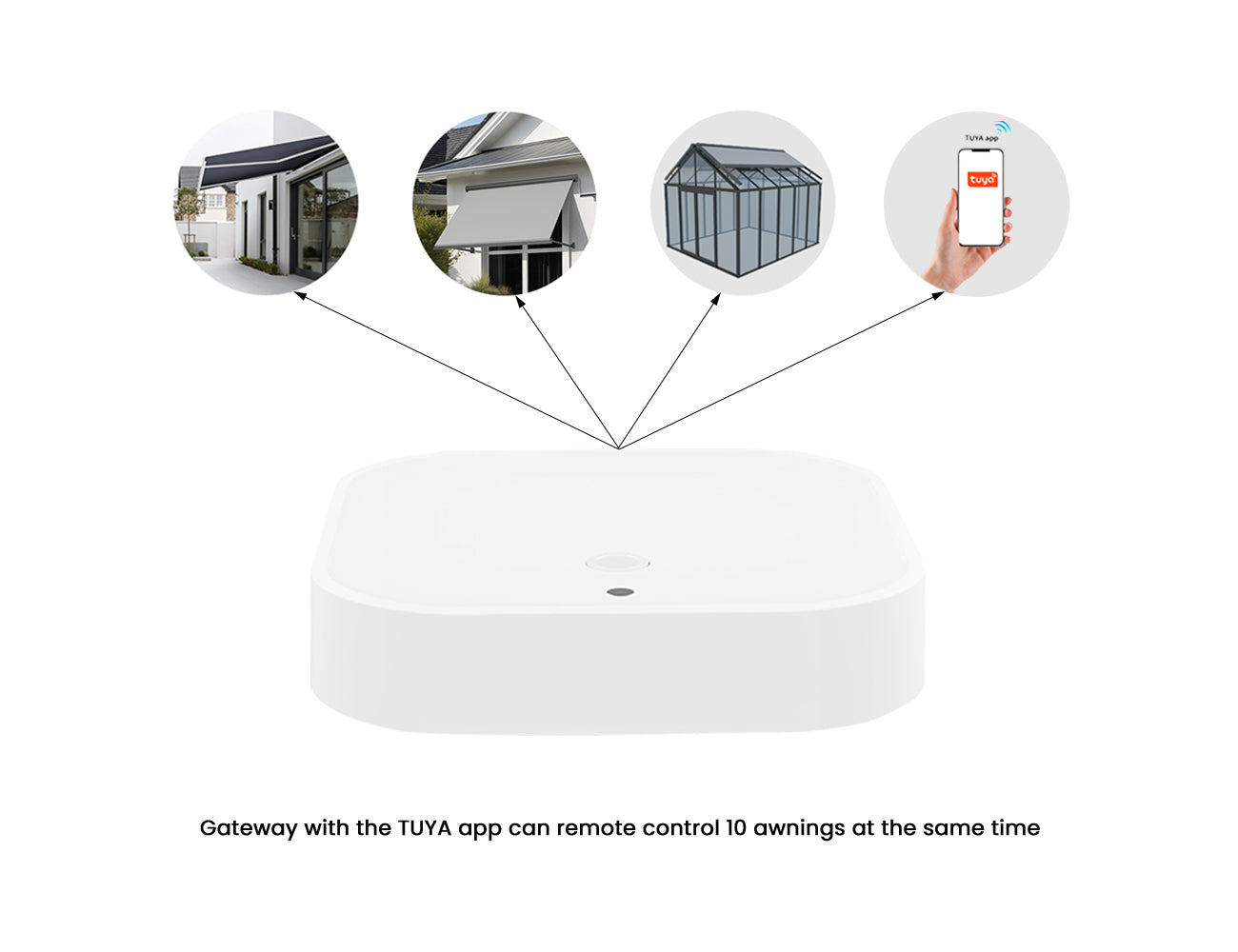 TUYA app

tuya

Gateway with the TUYA app can remote control 10 awnings at the same time