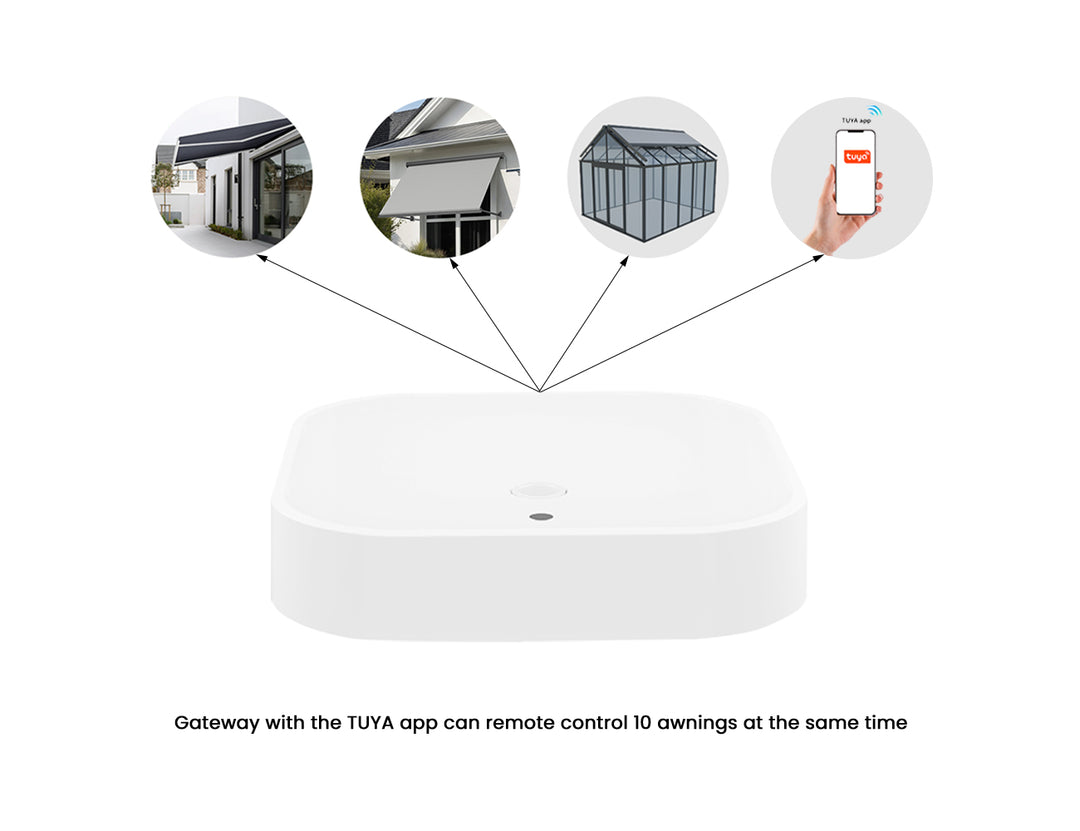 TUYA app

tuya

Gateway with the TUYA app can remote control 10 awnings at the same time