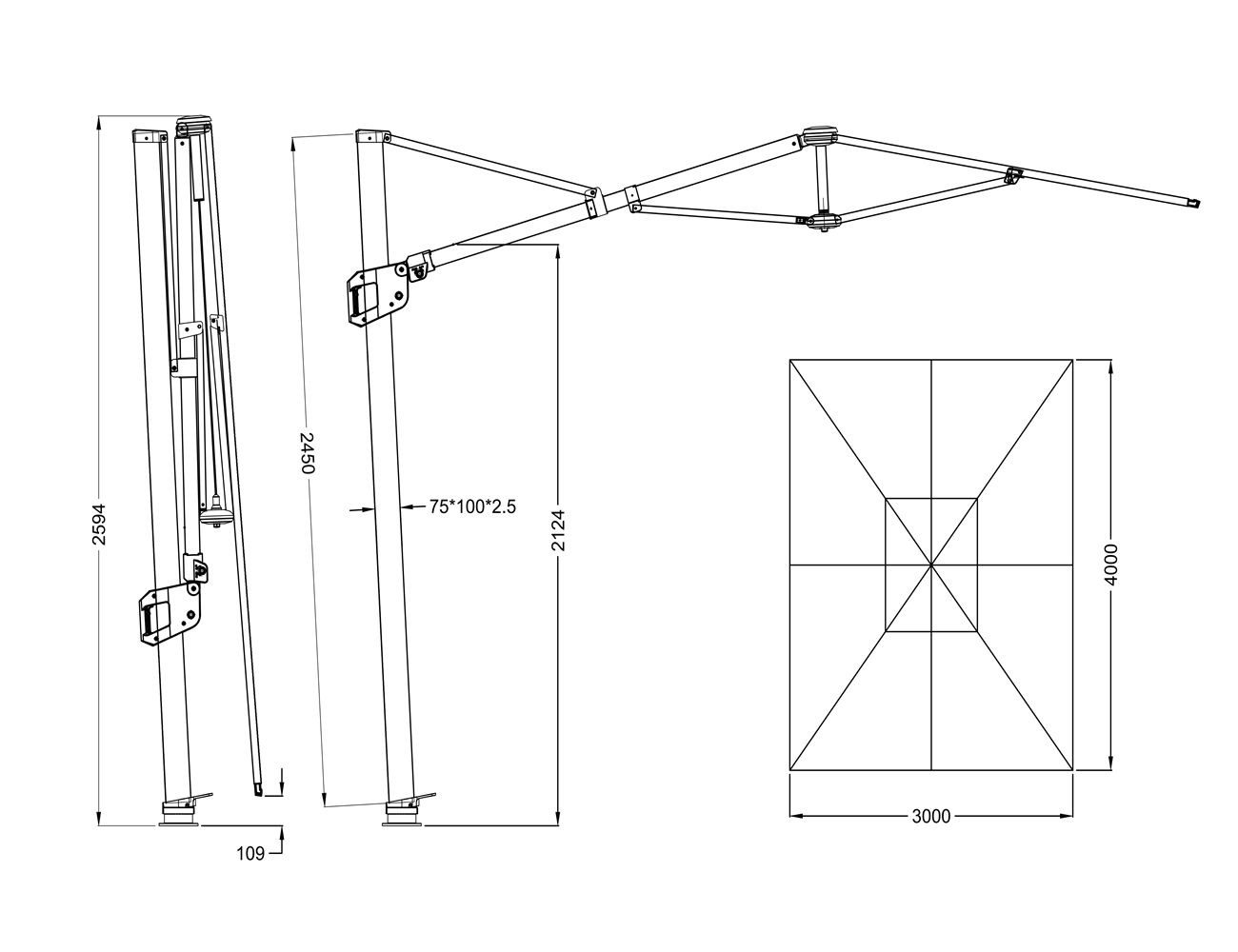 2594

109

2450

75*100*2.5

2124

4000

3000