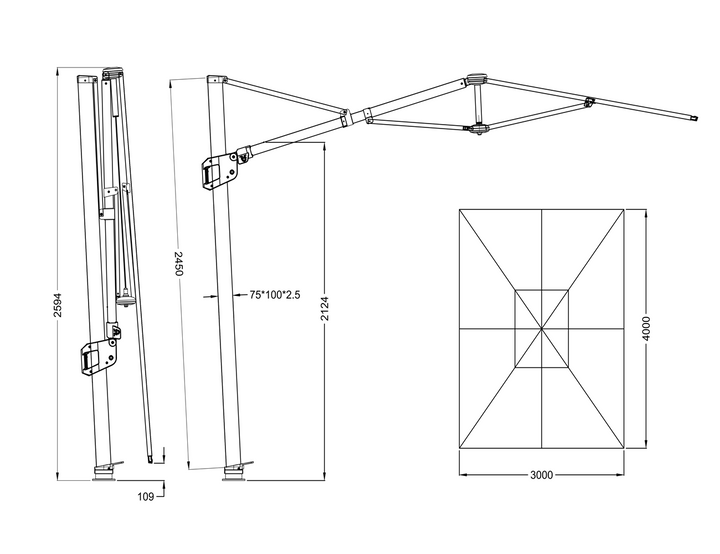 2594

109

2450

75*100*2.5

2124

4000

3000