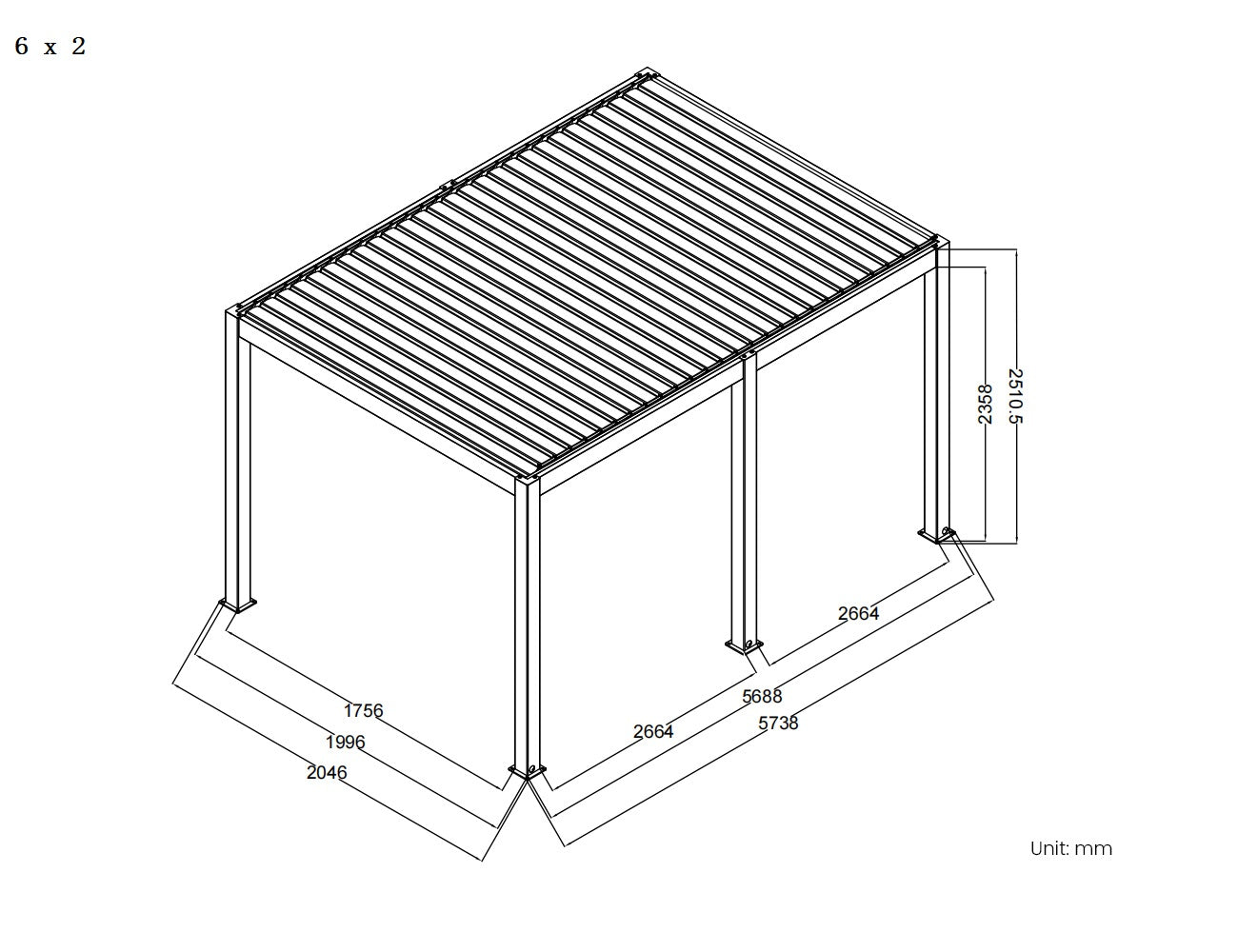 6 x 2

2358

2510.5

2664

5688

5738

2664

1756

1996

2046

Unit: mm