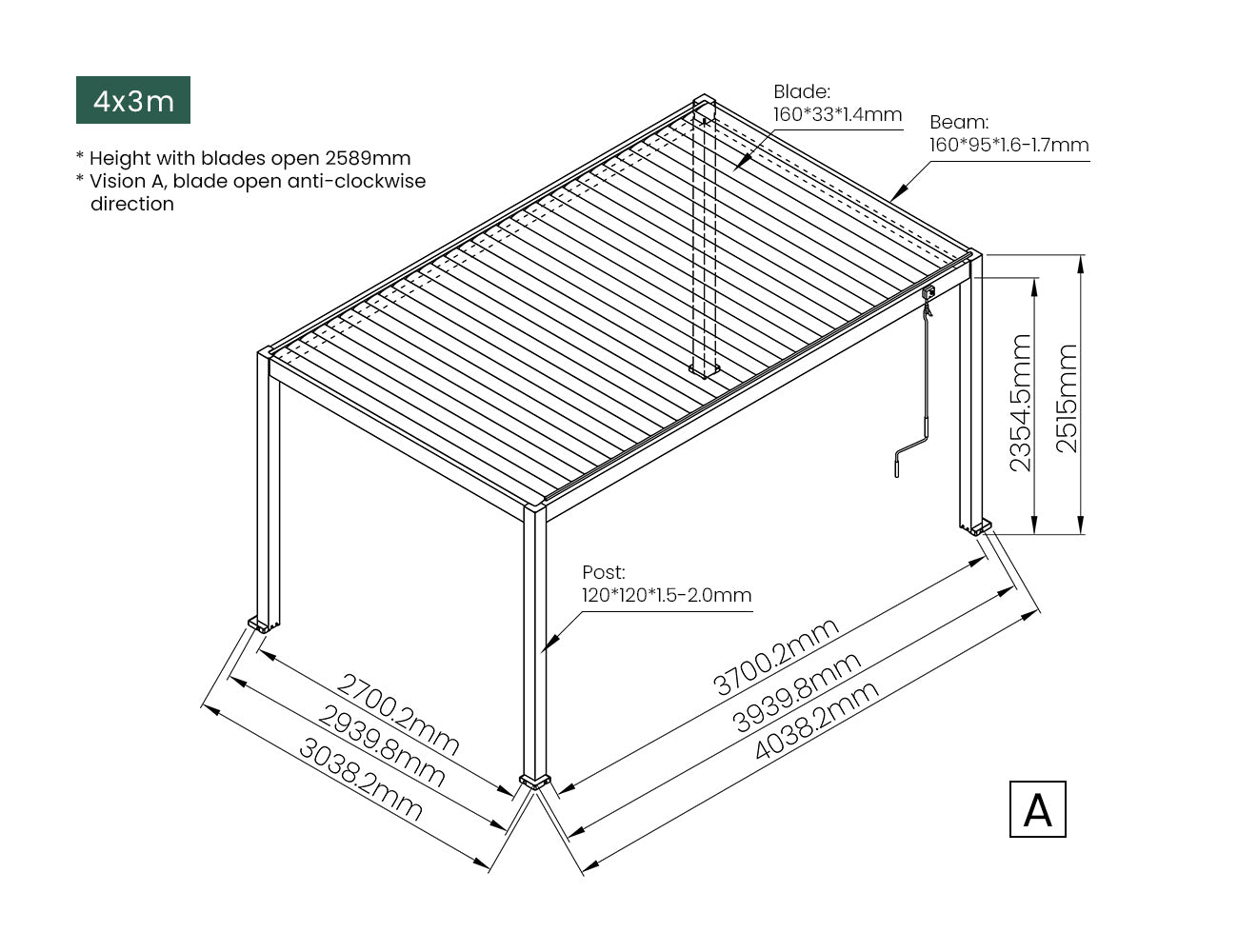 4x3m

* Height with blades open 2589mm
* Vision A, blade open anti-clockwise direction

Blade:
160*33*1.4mm

Beam:
160*95*1.6-1.7mm

2354.5mm

2515mm

Post:
120*120*1.5-2.0mm

2700.2mm
2939.8mm
3038.2mm

3700.2mm
3939.8mm
4038.2mm

A