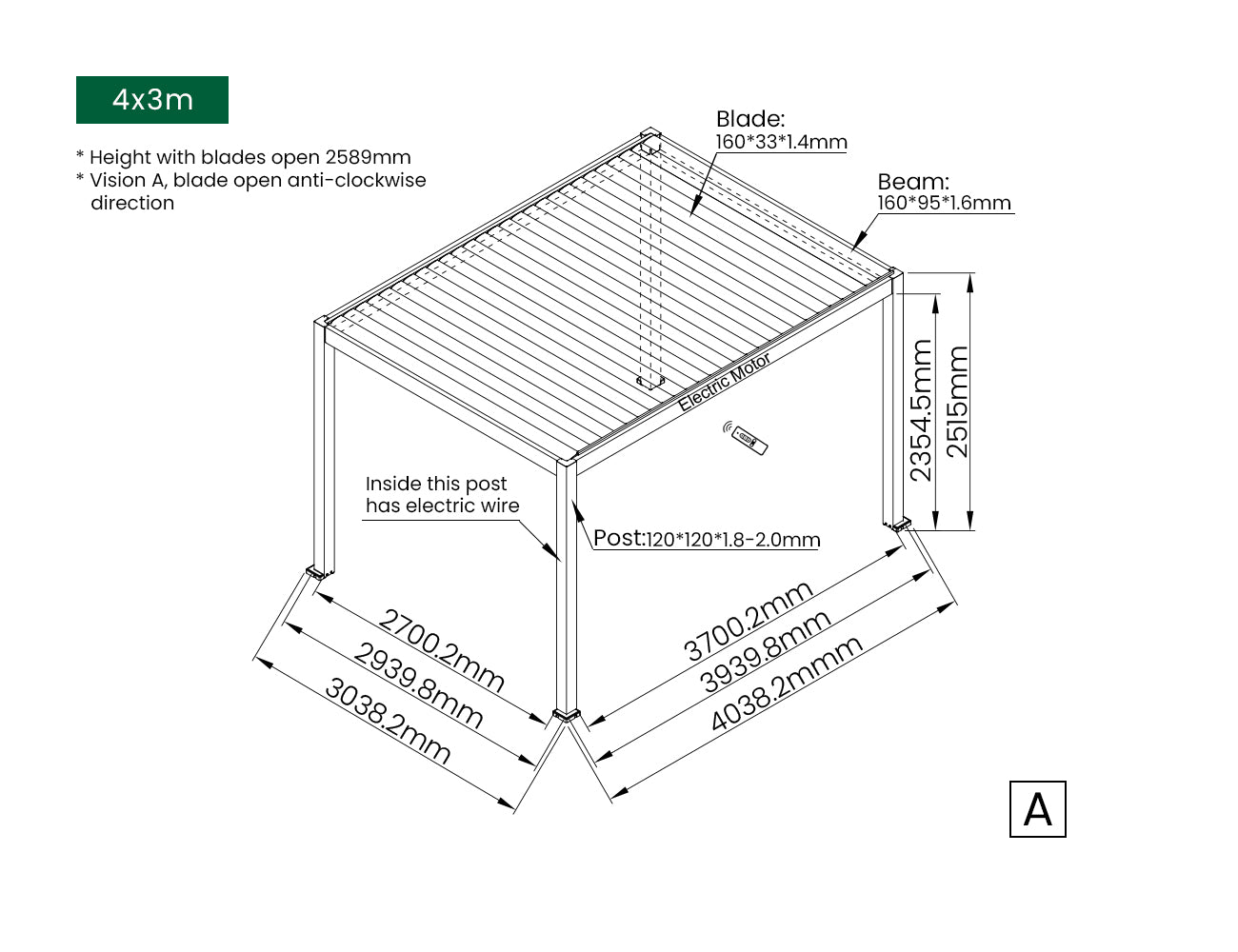 4x3m

* Height with blades open 2589mm
* Vision A, blade open anti-clockwise direction

Blade:
160*33*1.4mm

Beam:
160*95*1.6mm

Electric Motor

2354.5mm
2515mm

Inside this post has electric wire

Post:120*120*1.8-2.0mm

2700.2mm
2939.8mm
3038.2mm

3700.2mm
3939.8mm
4038.2mmm

A