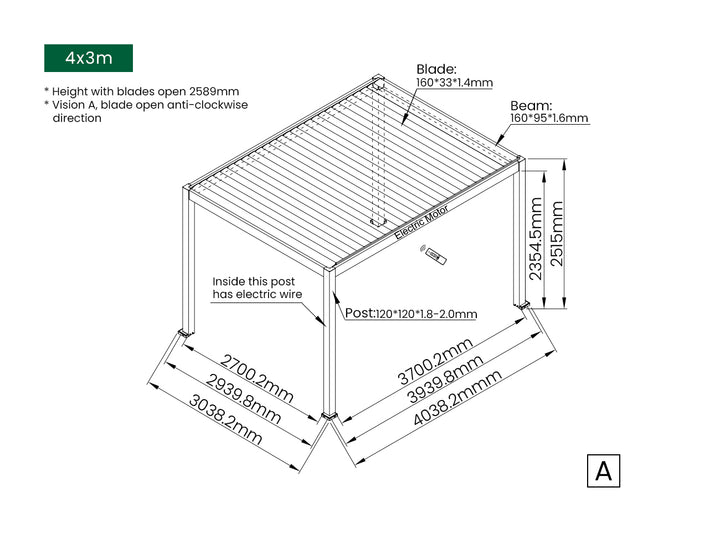 4x3m

* Height with blades open 2589mm
* Vision A, blade open anti-clockwise direction

Blade:
160*33*1.4mm

Beam:
160*95*1.6mm

Electric Motor

2354.5mm
2515mm

Inside this post has electric wire

Post:120*120*1.8-2.0mm

2700.2mm
2939.8mm
3038.2mm

3700.2mm
3939.8mm
4038.2mmm

A