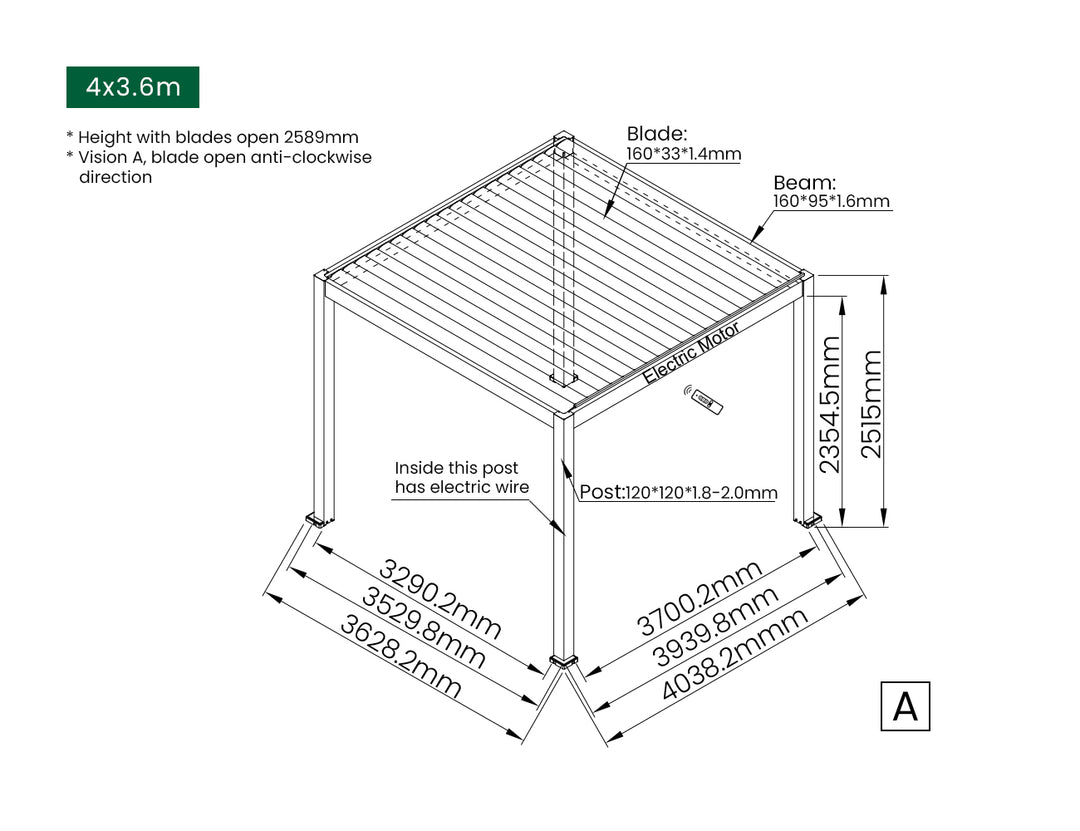 4x3.6m

* Height with blades open 2589mm
* Vision A, blade open anti-clockwise direction

Blade:
160*33*1.4mm

Beam:
160*95*1.6mm

Electric Motor

2354.5mm

2515mm

Inside this post has electric wire

Post:120*120*1.8-2.0mm

3290.2mm
3529.8mm
3628.2mm

3700.2mm
3939.8mm
4038.2mmm

A