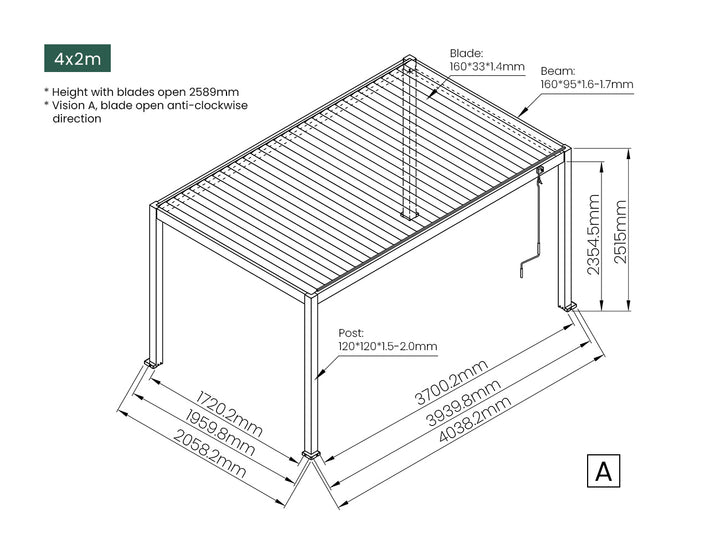 4x2m

* Height with blades open 2589mm
* Vision A, blade open anti-clockwise direction

Blade:
160*33*1.4mm

Beam:
160*95*1.6-1.7mm

2354.5mm

2515mm

Post:
120*120*1.5-2.0mm

1720.2mm
1959.8mm
2058.2mm

3700.2mm
3939.8mm
4038.2mm

A