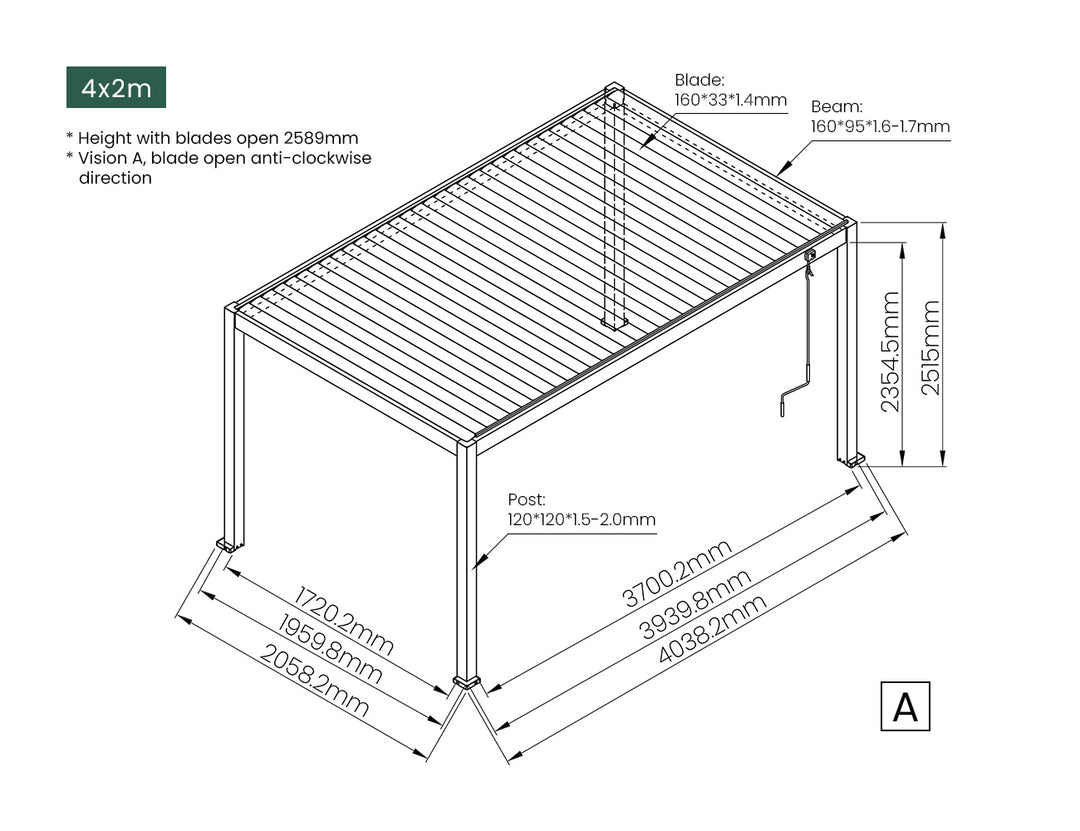 4x2m

* Height with blades open 2589mm
* Vision A, blade open anti-clockwise direction

Blade:
160*33*1.4mm

Beam:
160*95*1.6-1.7mm

2354.5mm

2515mm

Post:
120*120*1.5-2.0mm

1720.2mm
1959.8mm
2058.2mm

3700.2mm
3939.8mm
4038.2mm

A