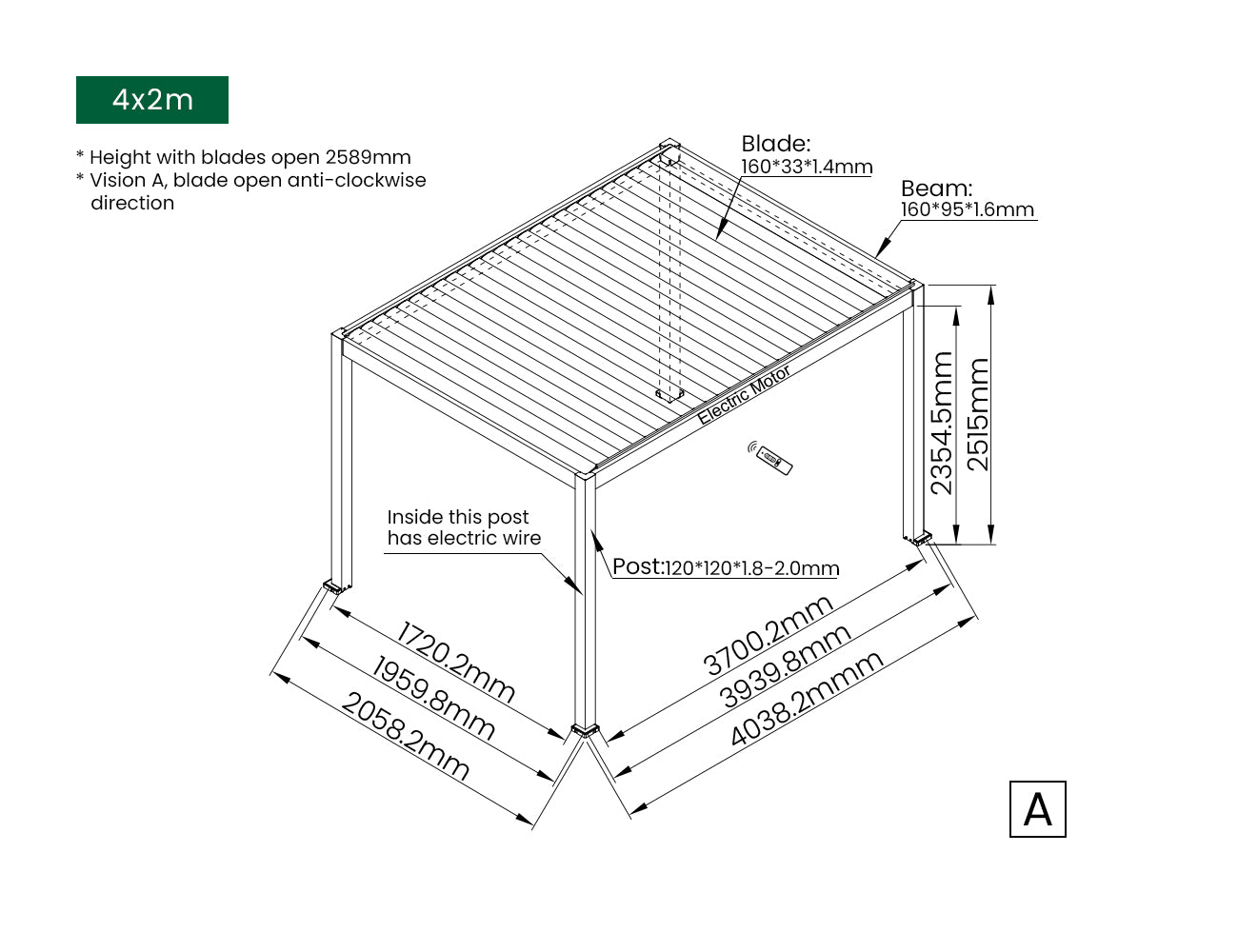 4x2m

* Height with blades open 2589mm
* Vision A, blade open anti-clockwise direction

Blade:
160*33*1.4mm

Beam:
160*95*1.6mm

Electric Motor

2354.5mm
2515mm

Inside this post has electric wire

Post:120*120*1.8-2.0mm

1720.2mm
1959.8mm
2058.2mm

3700.2mm
3939.8mm
4038.2mmm

A