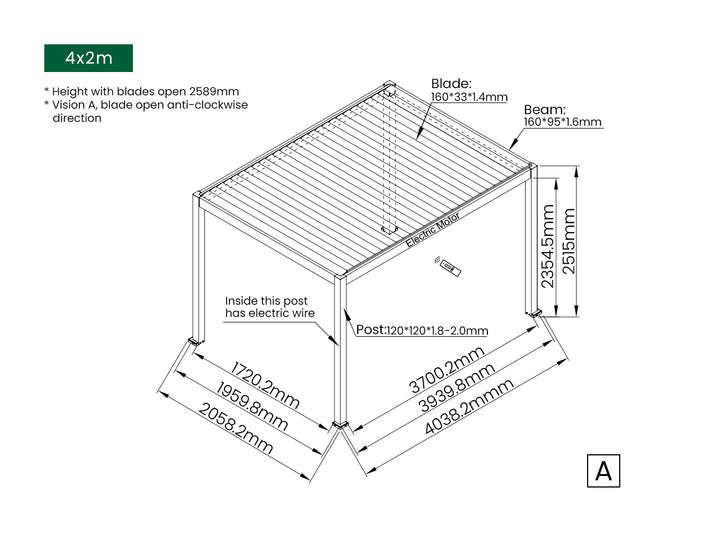 4x2m

* Height with blades open 2589mm
* Vision A, blade open anti-clockwise direction

Blade:
160*33*1.4mm

Beam:
160*95*1.6mm

Electric Motor

2354.5mm
2515mm

Inside this post has electric wire

Post:120*120*1.8-2.0mm

1720.2mm
1959.8mm
2058.2mm

3700.2mm
3939.8mm
4038.2mmm

A