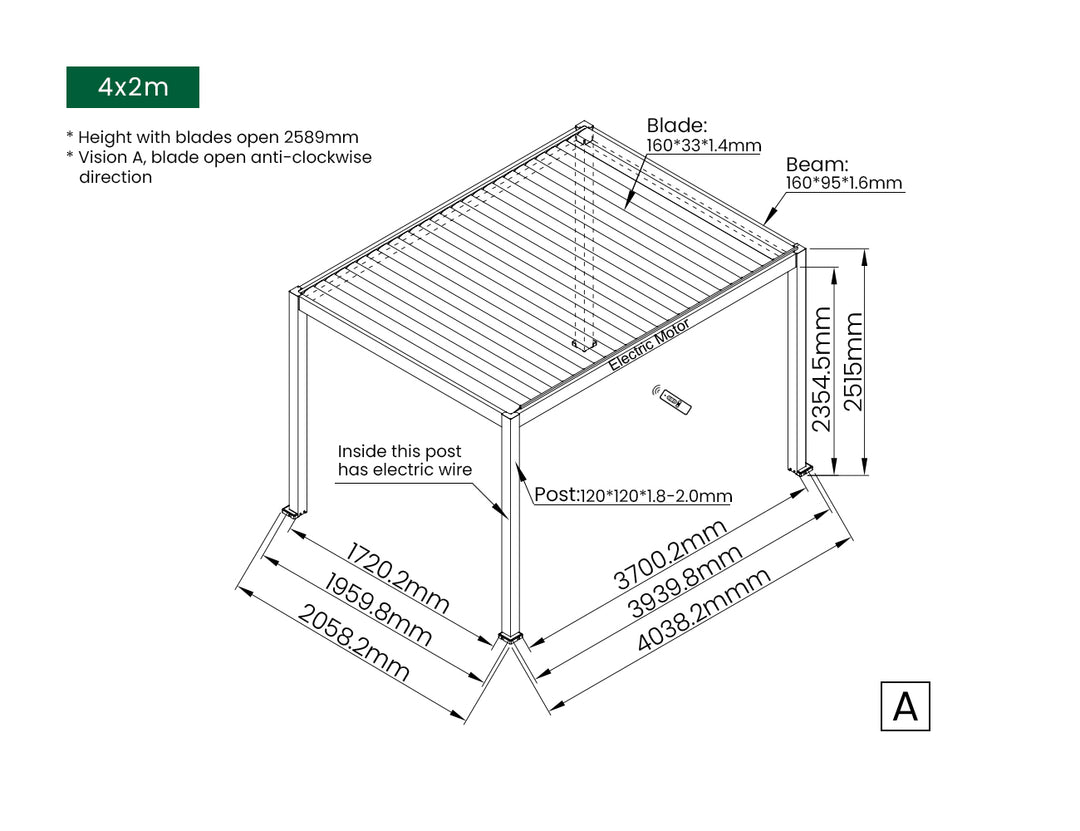 4x2m

* Height with blades open 2589mm
* Vision A, blade open anti-clockwise direction

Blade:
160*33*1.4mm

Beam:
160*95*1.6mm

Electric Motor

2354.5mm
2515mm

Inside this post has electric wire

Post:120*120*1.8-2.0mm

1720.2mm
1959.8mm
2058.2mm

3700.2mm
3939.8mm
4038.2mmm

A