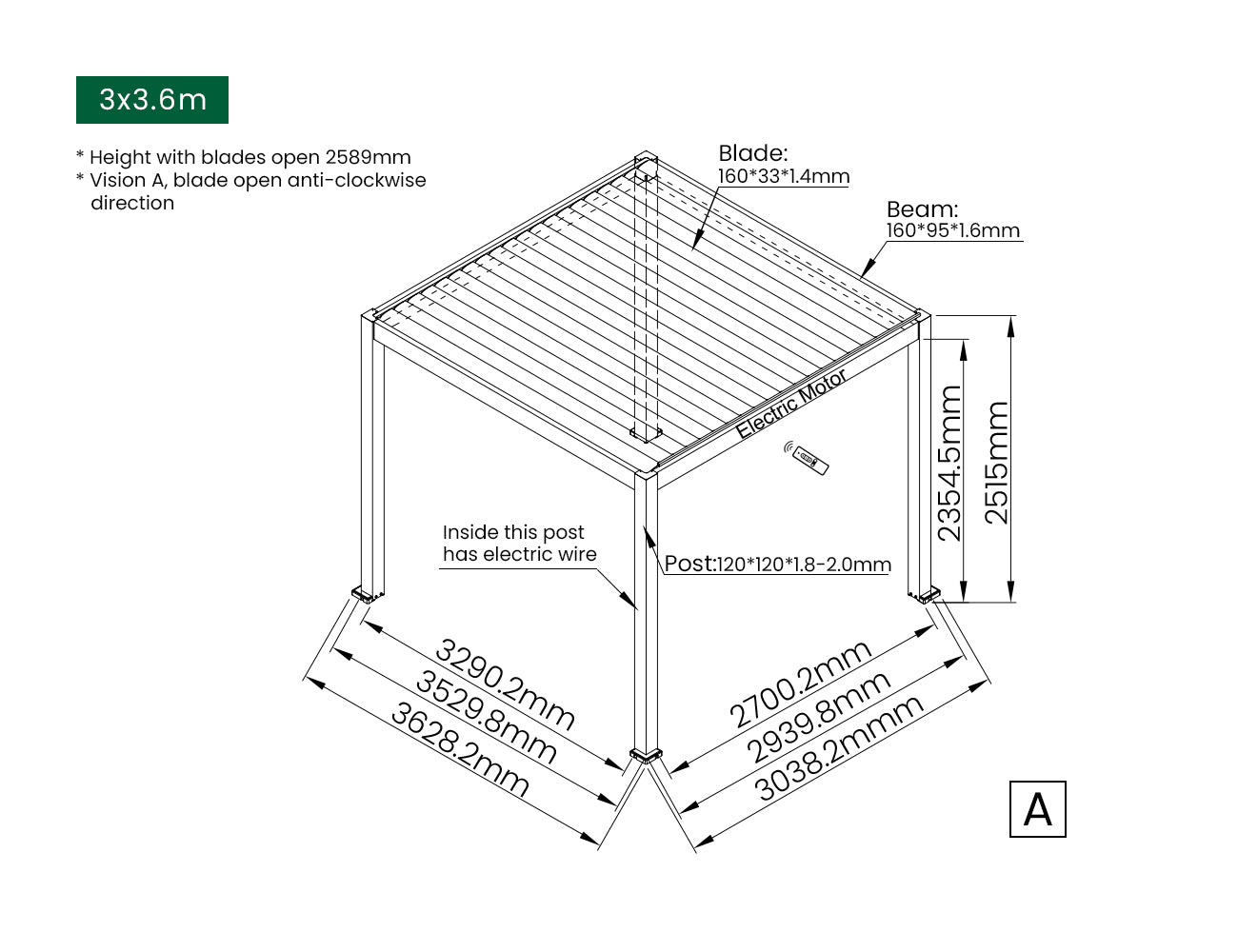 3x3.6m

* Height with blades open 2589mm
* Vision A, blade open anti-clockwise direction

Blade:
160*33*1.4mm

Beam:
160*95*1.6mm

Electric Motor

2354.5mm

2515mm

Inside this post has electric wire

Post:120*120*1.8-2.0mm

3290.2mm
3529.8mm
3628.2mm

2700.2mm
2939.8mm
3038.2mmm

A