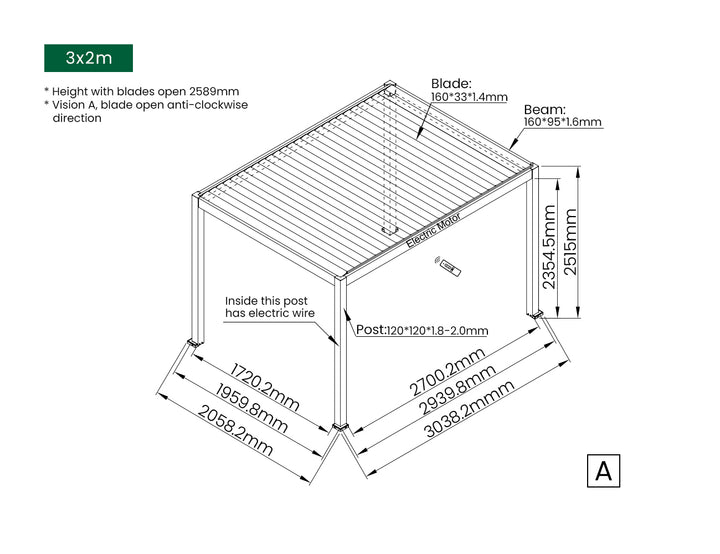 3x2m

* Height with blades open 2589mm
* Vision A, blade open anti-clockwise direction

Blade:
160*33*1.4mm

Beam:
160*95*1.6mm

Electric Motor

2354.5mm

2515mm

Inside this post has electric wire

Post:120*120*1.8-2.0mm

1720.2mm

1959.8mm

2058.2mm

2700.2mm

2939.8mm

3038.2mmm

A