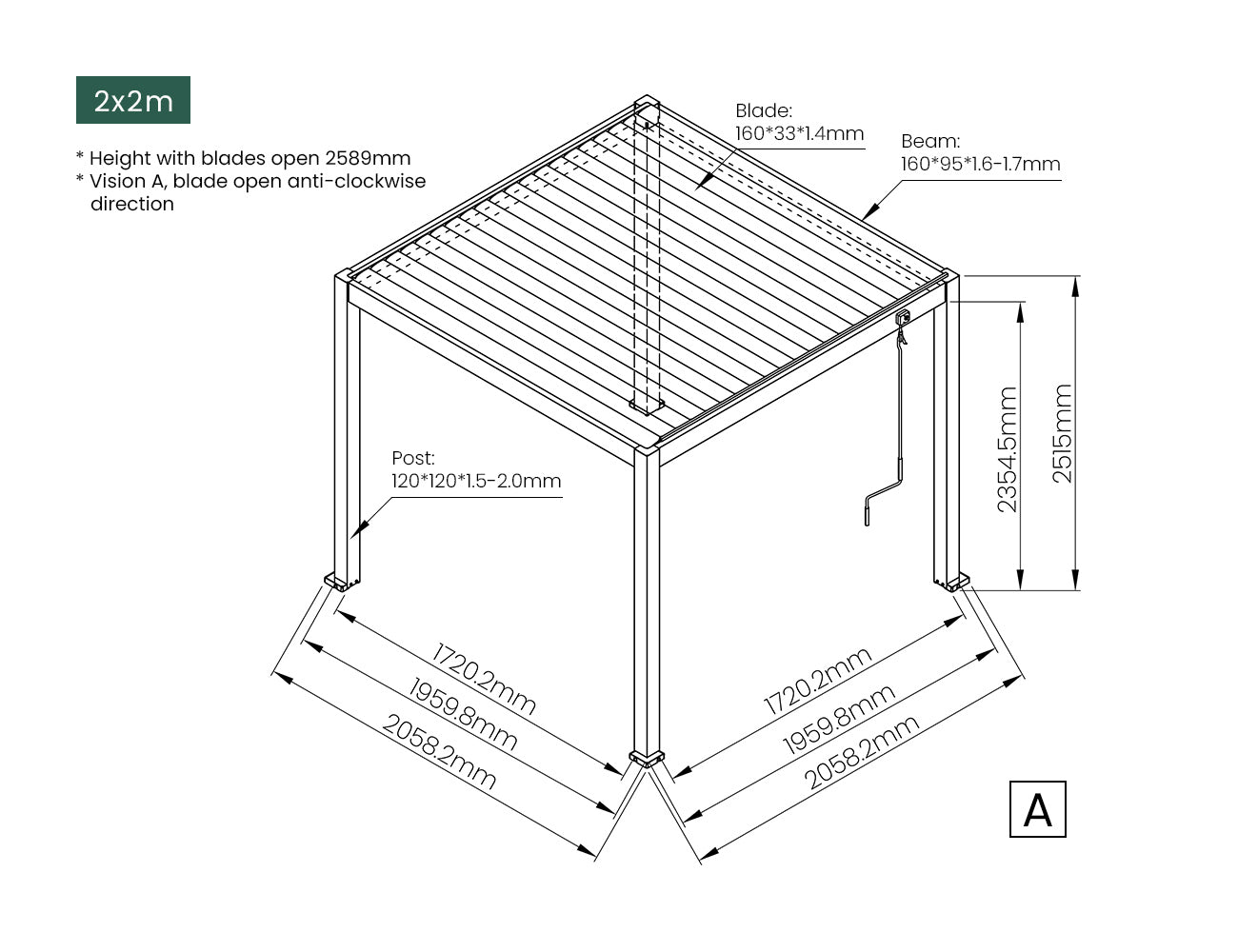 2x2m

* Height with blades open 2589mm
* Vision A, blade open anti-clockwise direction

Blade:
160*33*1.4mm

Beam:
160*95*1.6-1.7mm

Post:
120*120*1.5-2.0mm

2354.5mm

2515mm

1720.2mm
1959.8mm
2058.2mm

1720.2mm
1959.8mm
2058.2mm

A