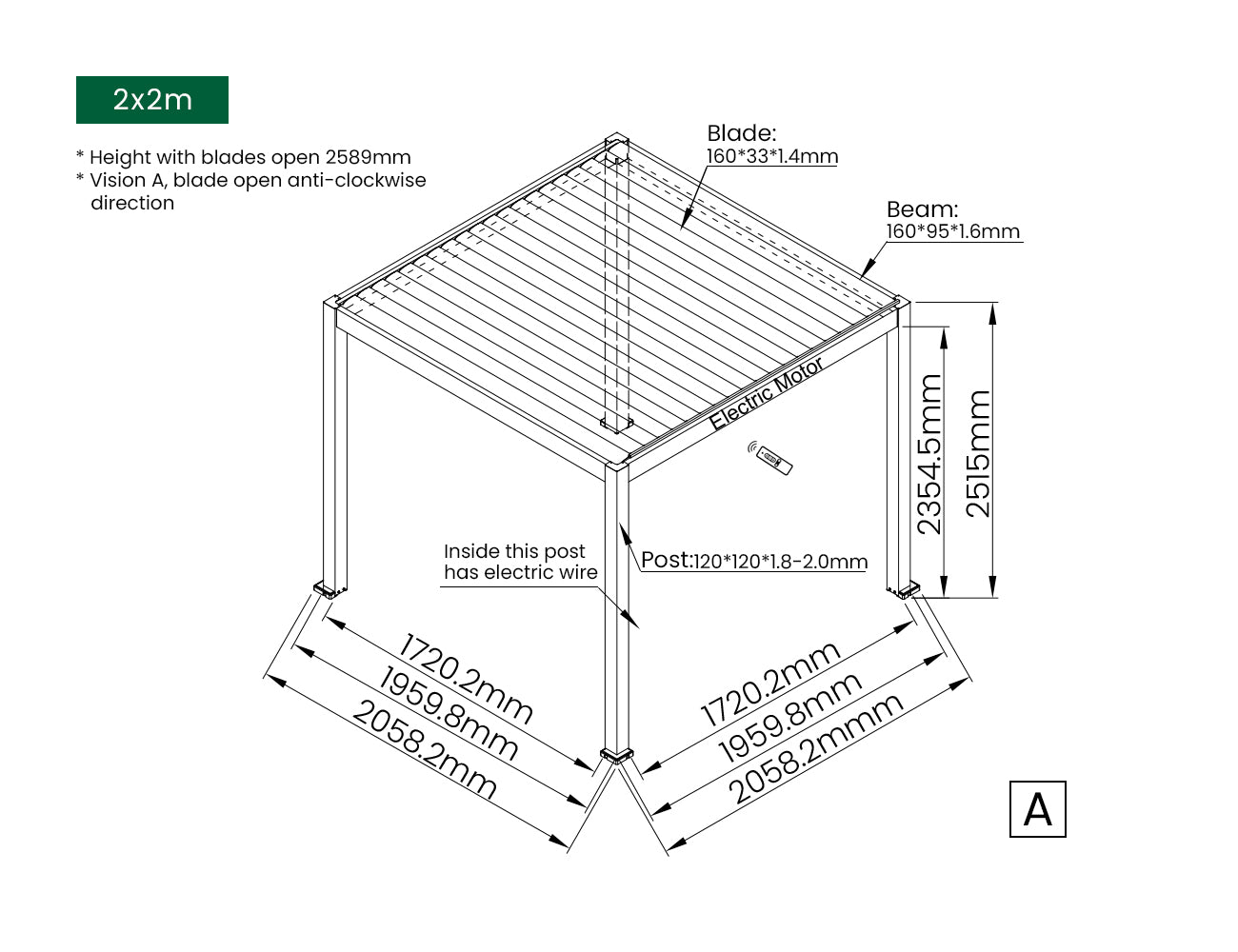 2x2m

* Height with blades open 2589mm
* Vision A, blade open anti-clockwise direction

Blade:
160*33*1.4mm

Beam:
160*95*1.6mm

Electric Motor

2354.5mm

2515mm

Inside this post has electric wire

Post:120*120*1.8-2.0mm

1720.2mm
1959.8mm
2058.2mm

1720.2mm
1959.8mm
2058.2mmm

A