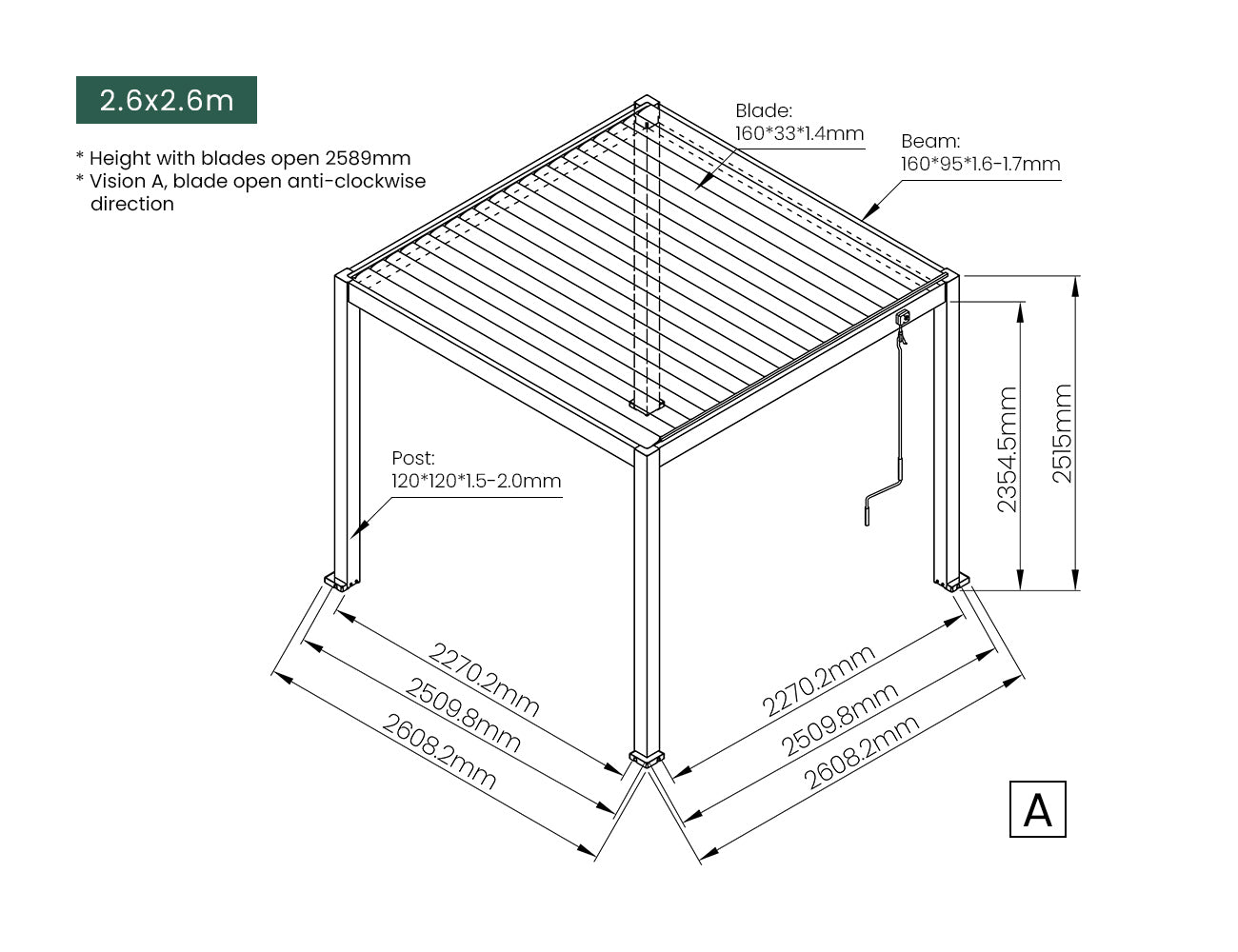 2.6x2.6m

* Height with blades open 2589mm
* Vision A, blade open anti-clockwise direction

Blade:
160*33*1.4mm

Beam:
160*95*1.6-1.7mm

Post:
120*120*1.5-2.0mm

2354.5mm

2515mm

2270.2mm
2509.8mm
2608.2mm

2270.2mm
2509.8mm
2608.2mm

A