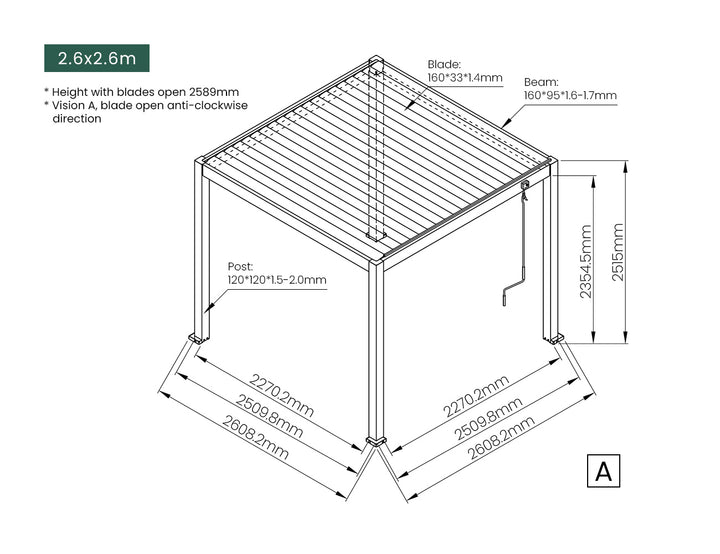 2.6x2.6m

* Height with blades open 2589mm
* Vision A, blade open anti-clockwise direction

Blade:
160*33*1.4mm

Beam:
160*95*1.6-1.7mm

Post:
120*120*1.5-2.0mm

2354.5mm

2515mm

2270.2mm

2509.8mm

2608.2mm

2270.2mm

2509.8mm

2608.2mm

A