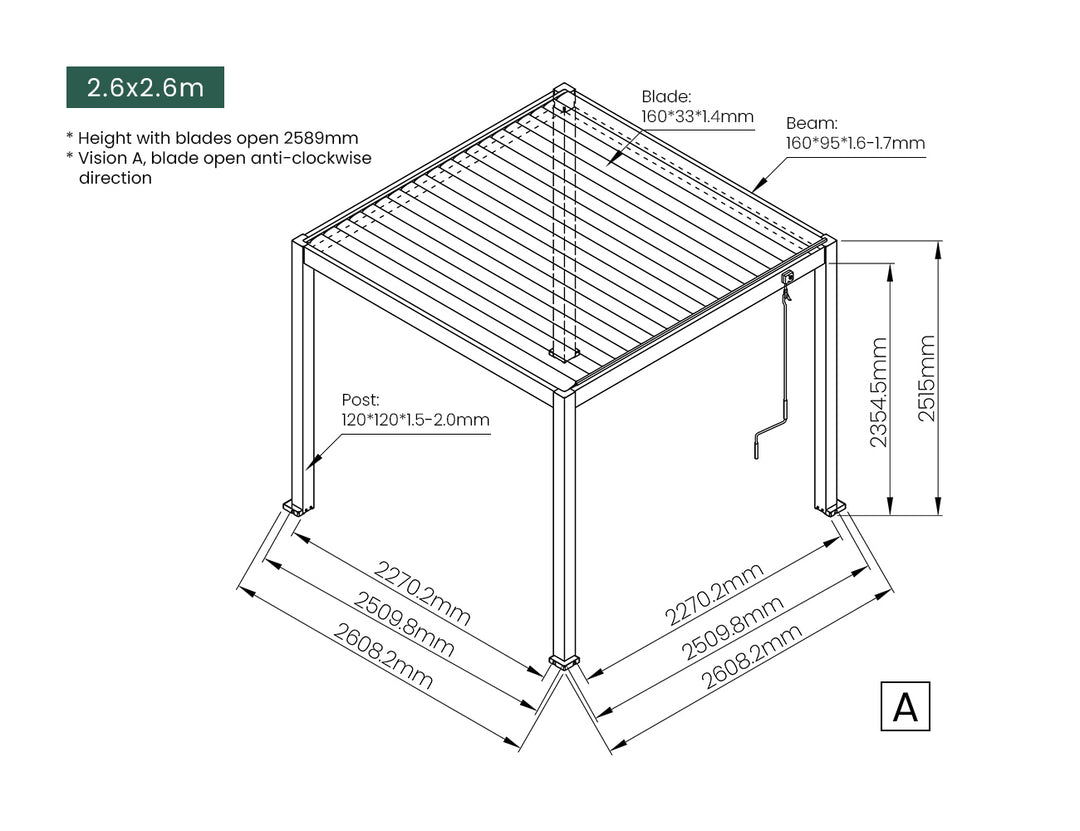 2.6x2.6m

* Height with blades open 2589mm
* Vision A, blade open anti-clockwise direction

Blade:
160*33*1.4mm

Beam:
160*95*1.6-1.7mm

Post:
120*120*1.5-2.0mm

2354.5mm

2515mm

2270.2mm
2509.8mm
2608.2mm

2270.2mm
2509.8mm
2608.2mm

A