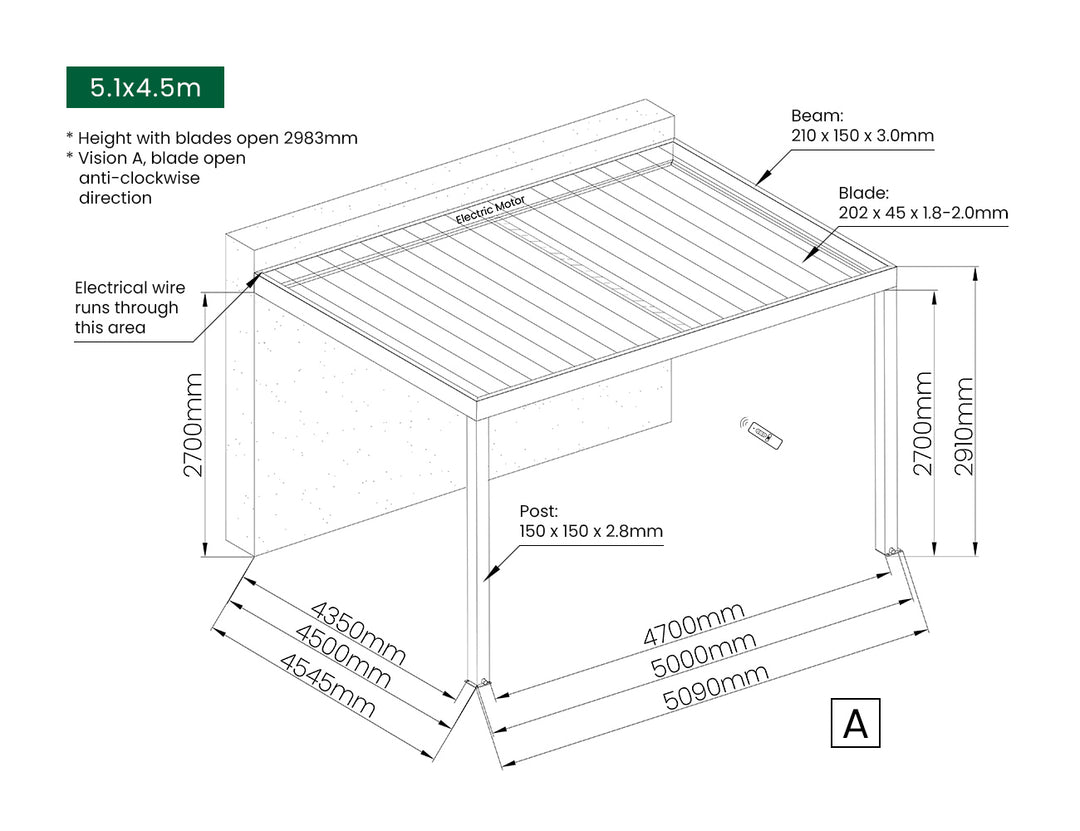 5.1x4.5m

* Height with blades open 2983mm
* Vision A, blade open anti-clockwise direction

Beam:
210 x 150 x 3.0mm

Blade:
202 x 45 x 1.8-2.0mm

Electric Motor

Electrical wire runs through this area

2700mm

2700mm

2910mm

Post:
150 x 150 x 2.8mm

4350mm
4500mm
4545mm

4700mm
5000mm
5090mm

A