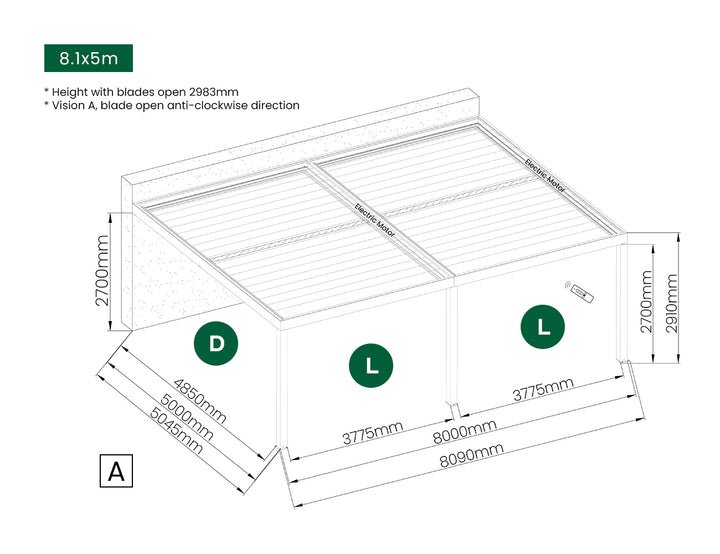 8.1x5m

* Height with blades open 2983mm
* Vision A, blade open anti-clockwise direction

Electric Motor
Electric Motor

2700mm

D

L

L

2700mm
2910mm

4850mm
5000mm
5045mm

3775mm
3775mm
8000mm
8090mm

A