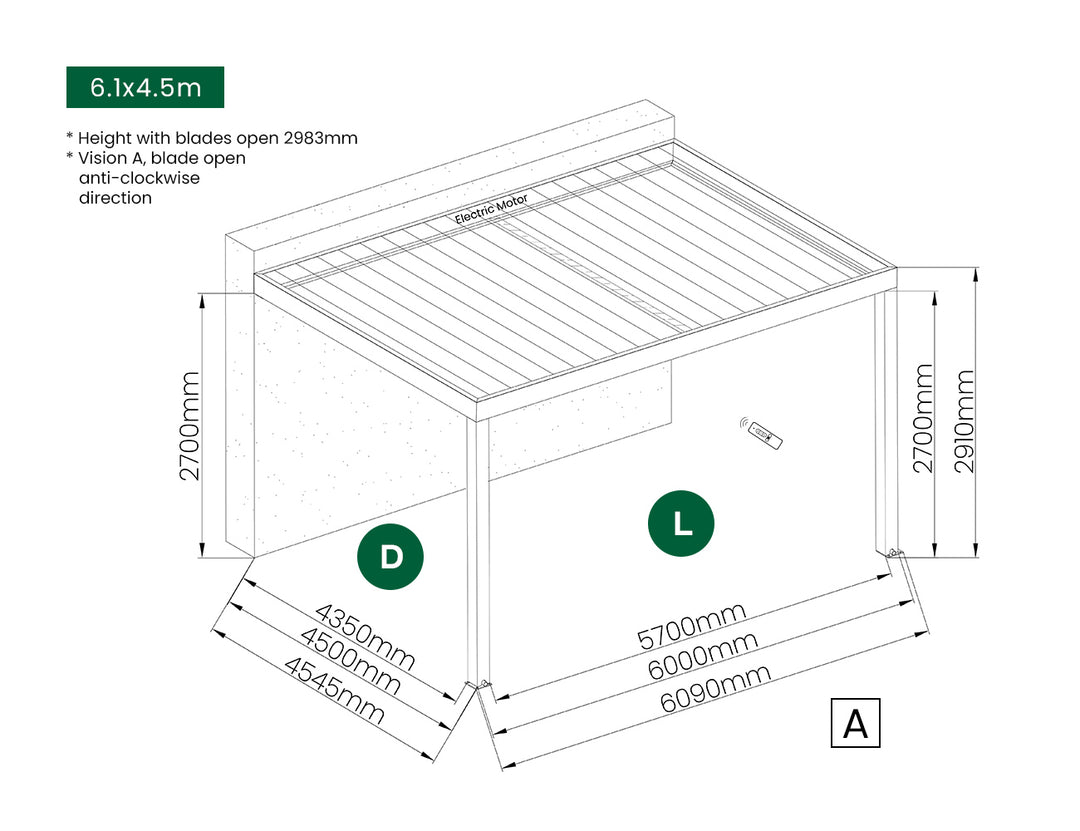 6.1x4.5m

* Height with blades open 2983mm
* Vision A, blade open anti-clockwise direction

Electric Motor

2700mm

2700mm

2910mm

D

L

4350mm
4500mm
4545mm

5700mm
6000mm
6090mm

A