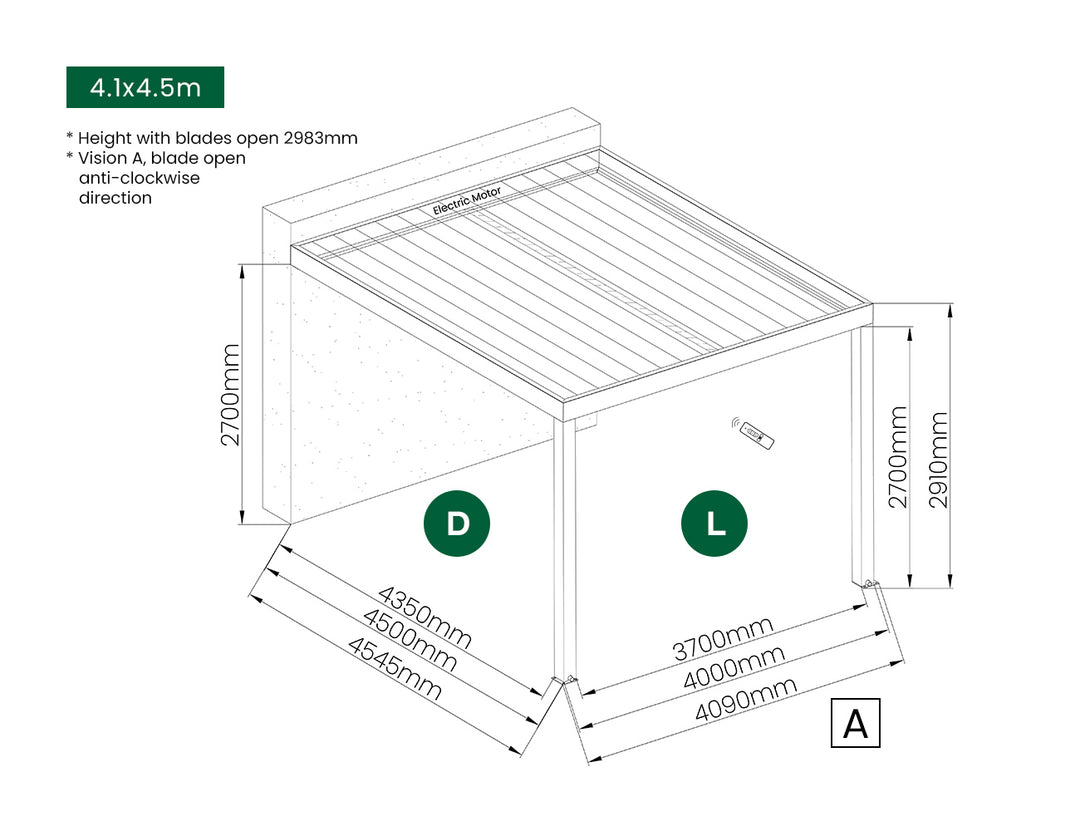 4.1x4.5m

* Height with blades open 2983mm
* Vision A, blade open anti-clockwise direction

Electric Motor

2700mm

D

L

2700mm

2910mm

4350mm
4500mm
4545mm

3700mm
4000mm
4090mm

A