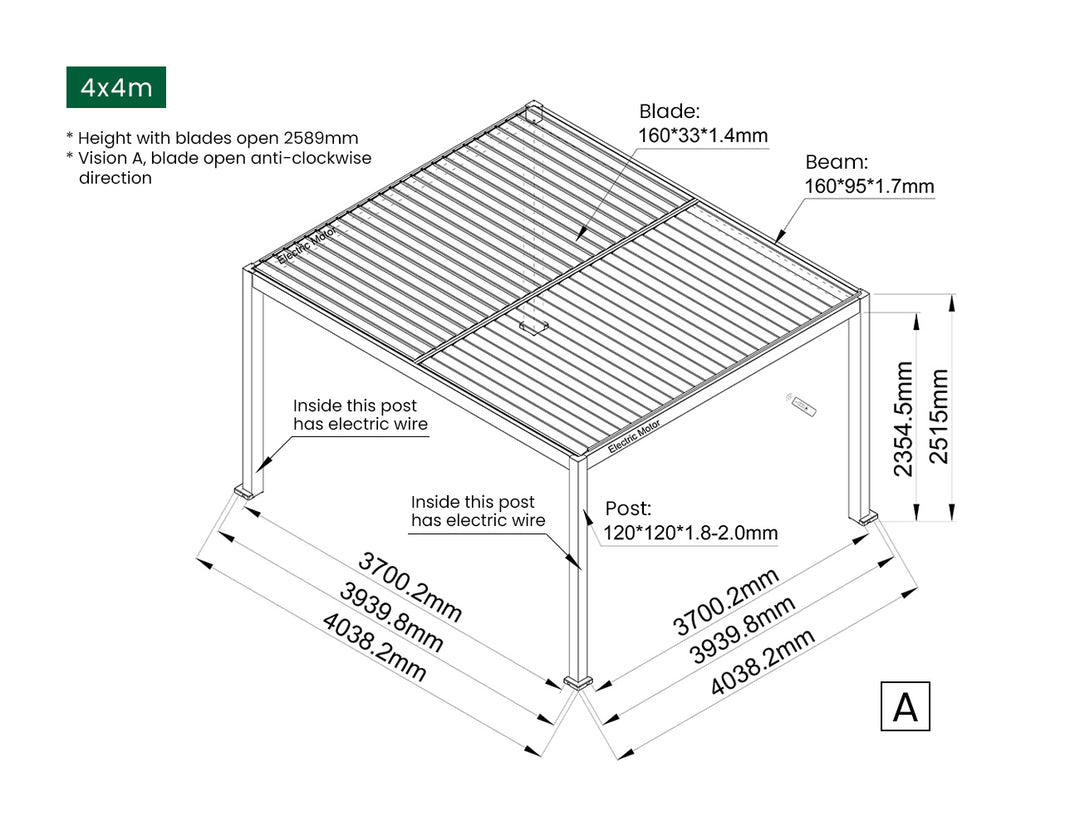 4x4m

* Height with blades open 2589mm
* Vision A, blade open anti-clockwise direction

Blade:
160*33*1.4mm

Beam:
160*95*1.7mm

Electric Motor

Electric Motor

Inside this post has electric wire

Inside this post has electric wire

Post:
120*120*1.8-2.0mm

2354.5mm

2515mm

3700.2mm
3939.8mm
4038.2mm

3700.2mm
3939.8mm
4038.2mm

A